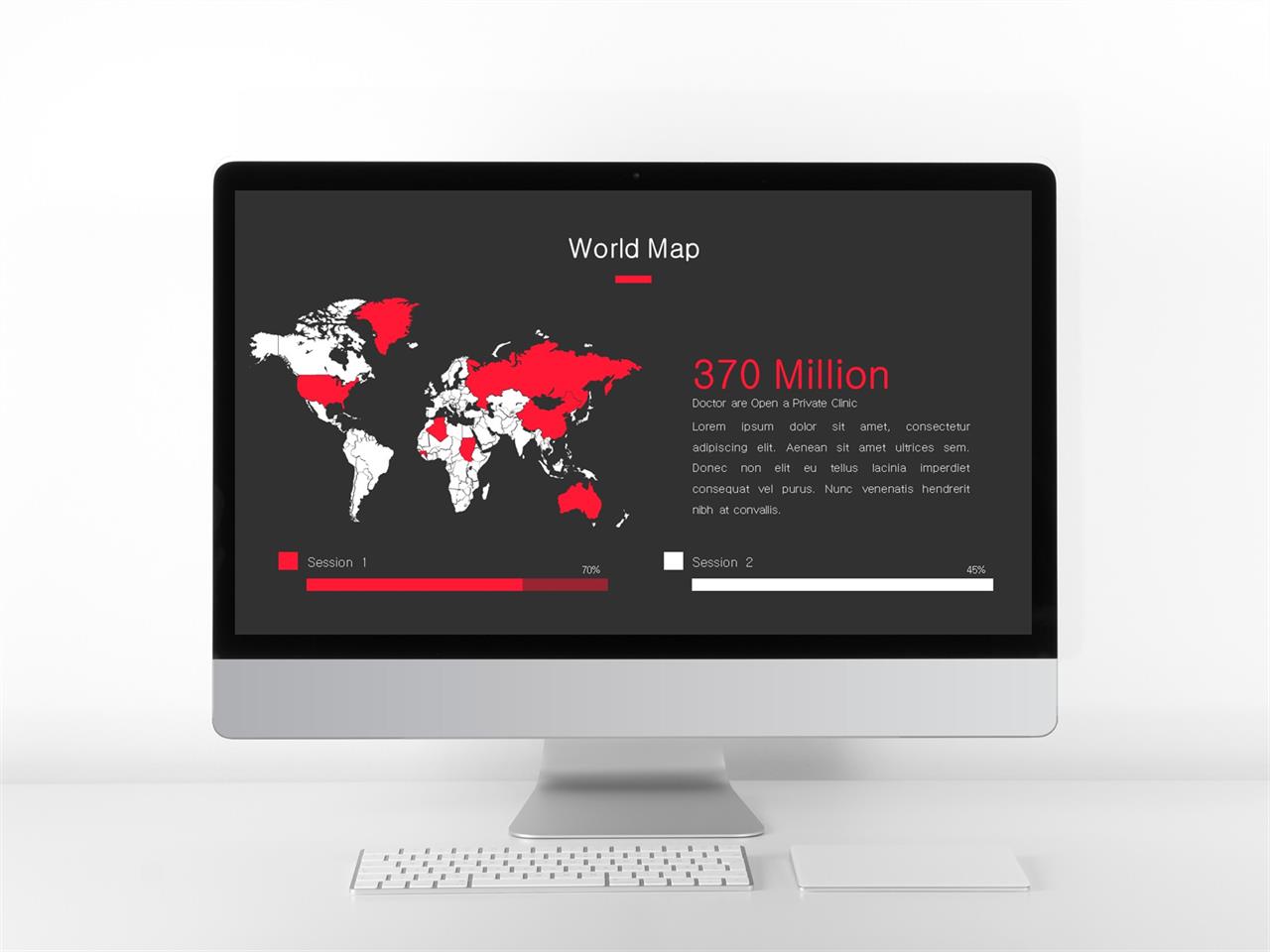 World Map

370 Million

Doctor are Open a Private Clinic

Lorem ipsum dolor sit amet, consectetur adipiscing elit. Aenean sit amet ultrices sem. Donec non elit eu tellus lacinia imperdiet consequat vel purus. Nunc venenatis hendrerit nibh at convallis.

Session 1

70%

Session 2

45%