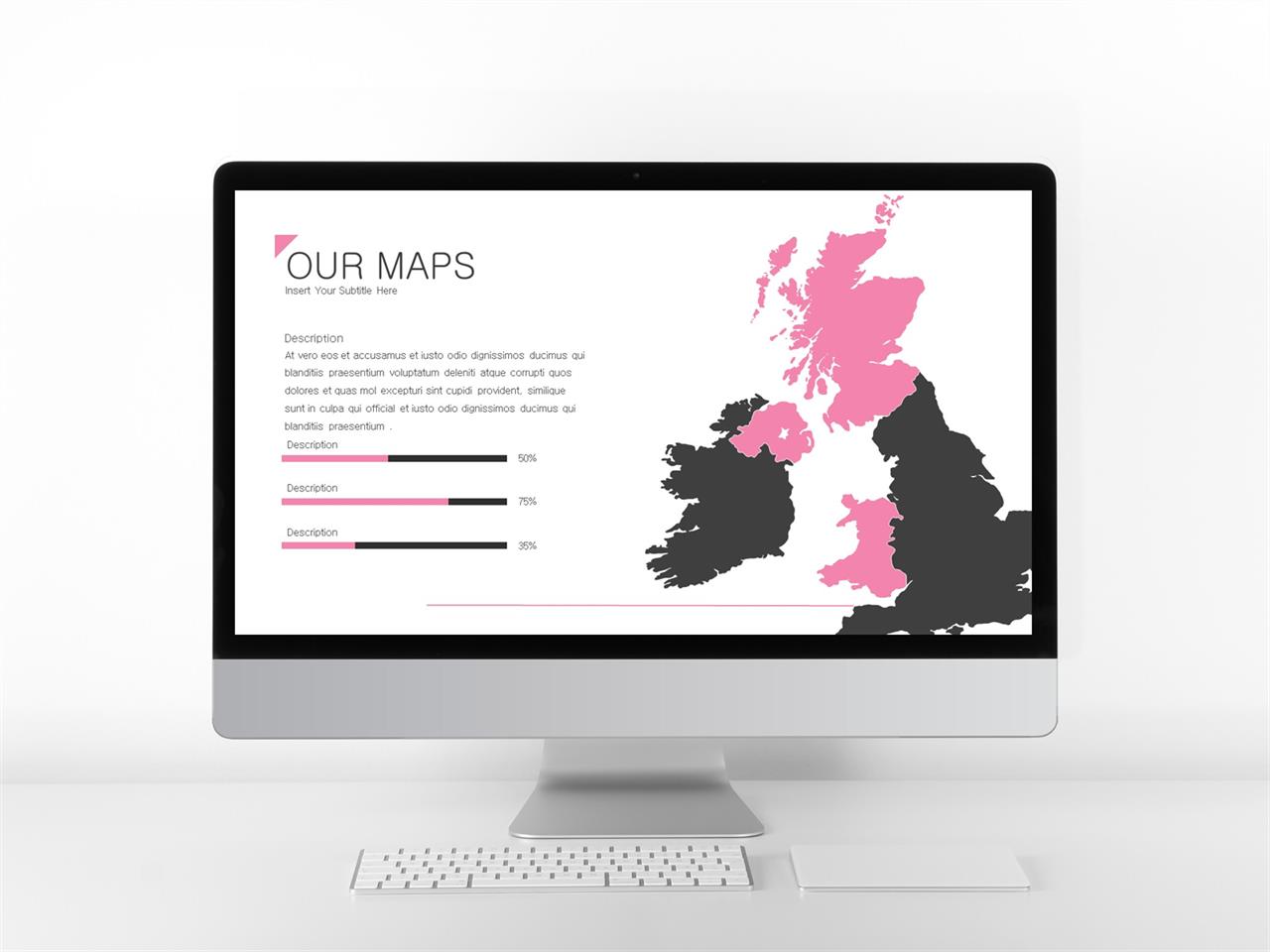 OUR MAPS
Insert Your Subtitle Here

Description
At vero eos et accusamus et iusto odio dignissimos ducimus qui blanditiis praesentium voluptatum deleniti atque corrupti quos dolores et quas mol excepturi sint cupidi provident, similique sunt in culpa qui official et iusto odio dignissimos ducimus qui blanditiis praesentium .

Description
50%

Description
75%

Description
35%