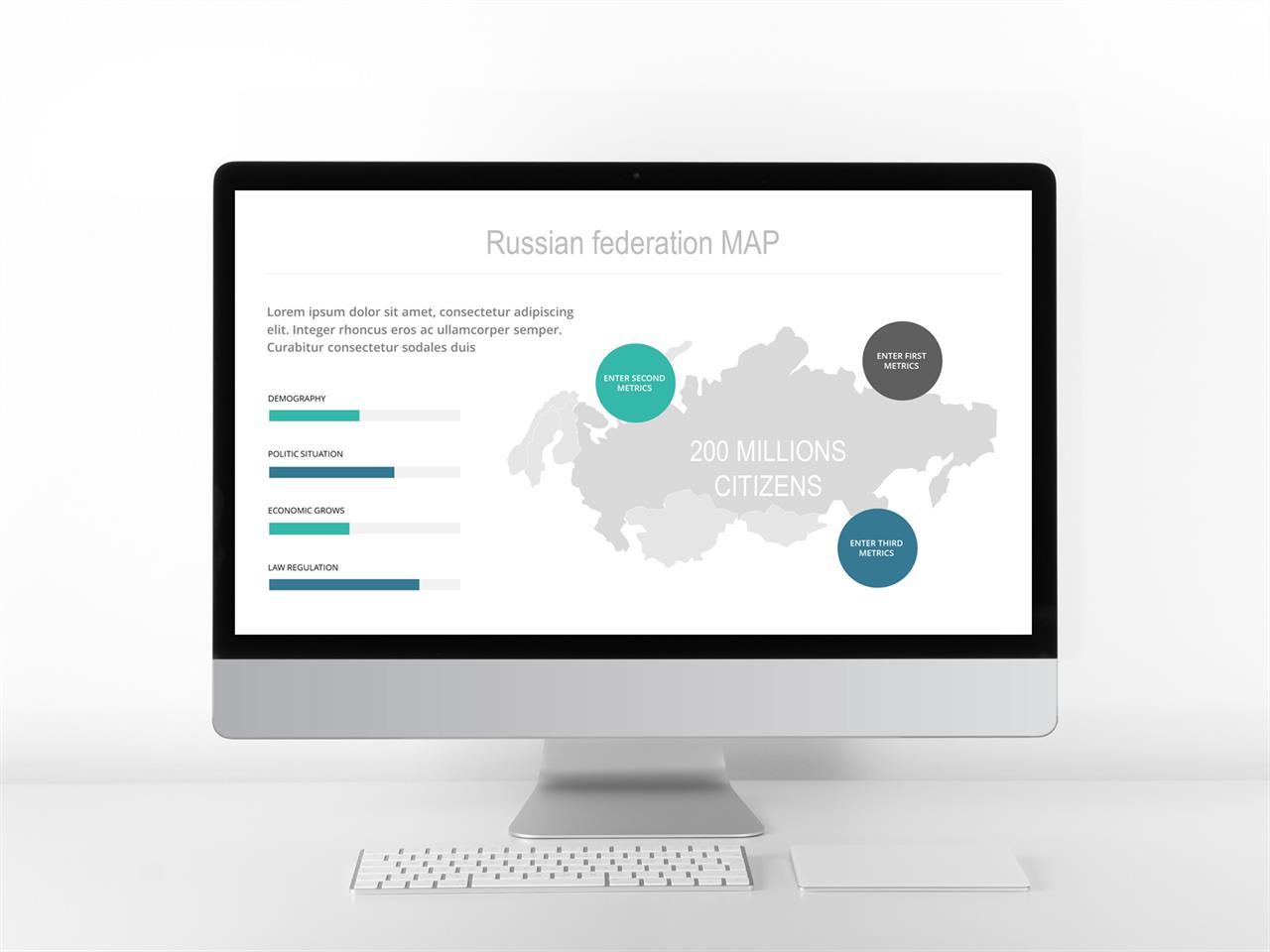 Russian federation MAP

Lorem ipsum dolor sit amet, consectetur adipiscing elit. Integer rhoncus eros ac ullamcorper semper. Curabitur consectetur sodales duis

DEMOGRAPHY

POLITIC SITUATION

ECONOMIC GROWS

LAW REGULATION

ENTER SECOND METRICS

ENTER FIRST METRICS

200 MILLIONS CITIZENS

ENTER THIRD METRICS