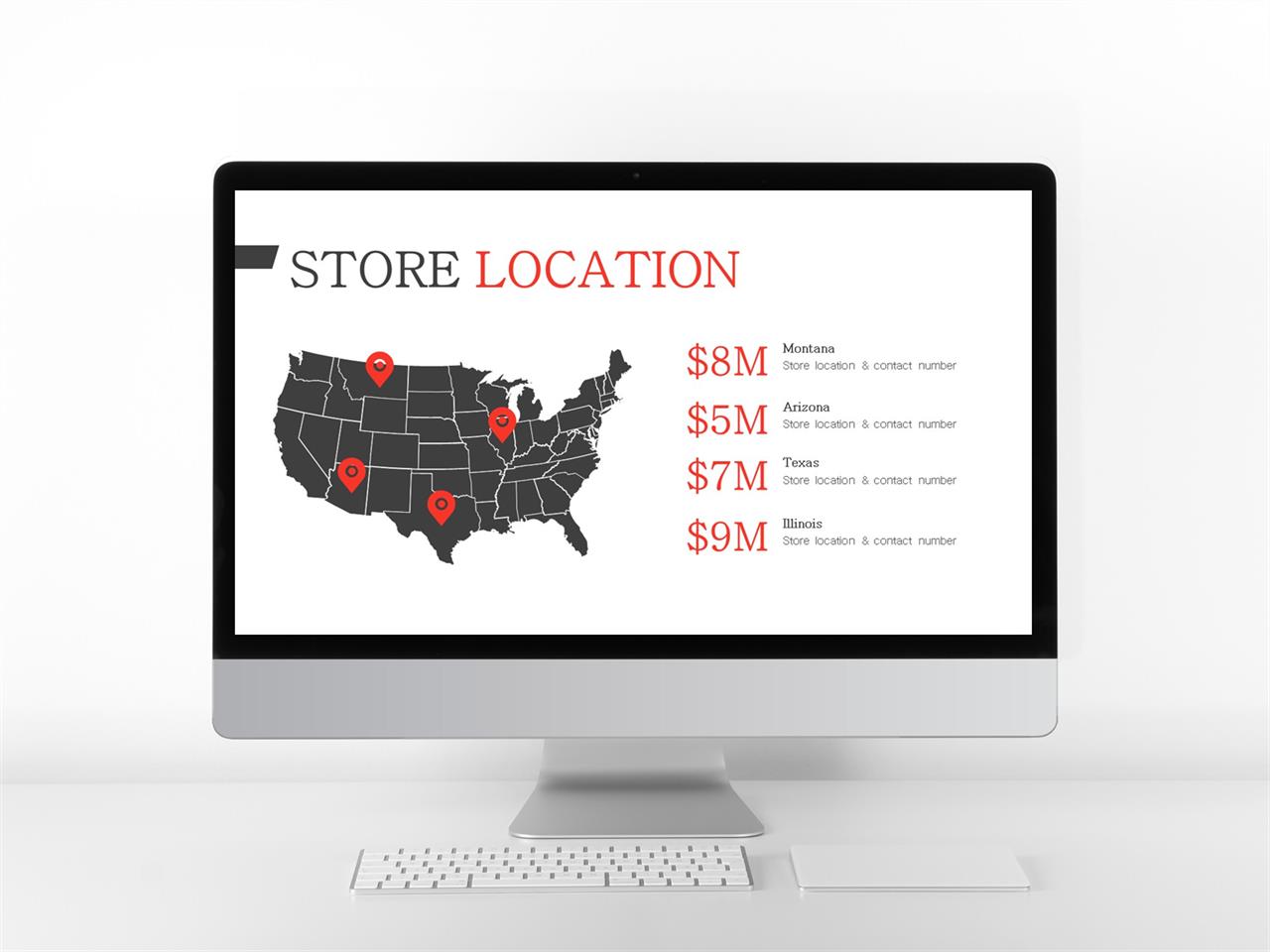 STORE LOCATION

\$8M Montana
Store location & contact number

\$5M Arizona
Store location & contact number

\$7M Texas
Store location & contact number

\$9M Illinois
Store location & contact number