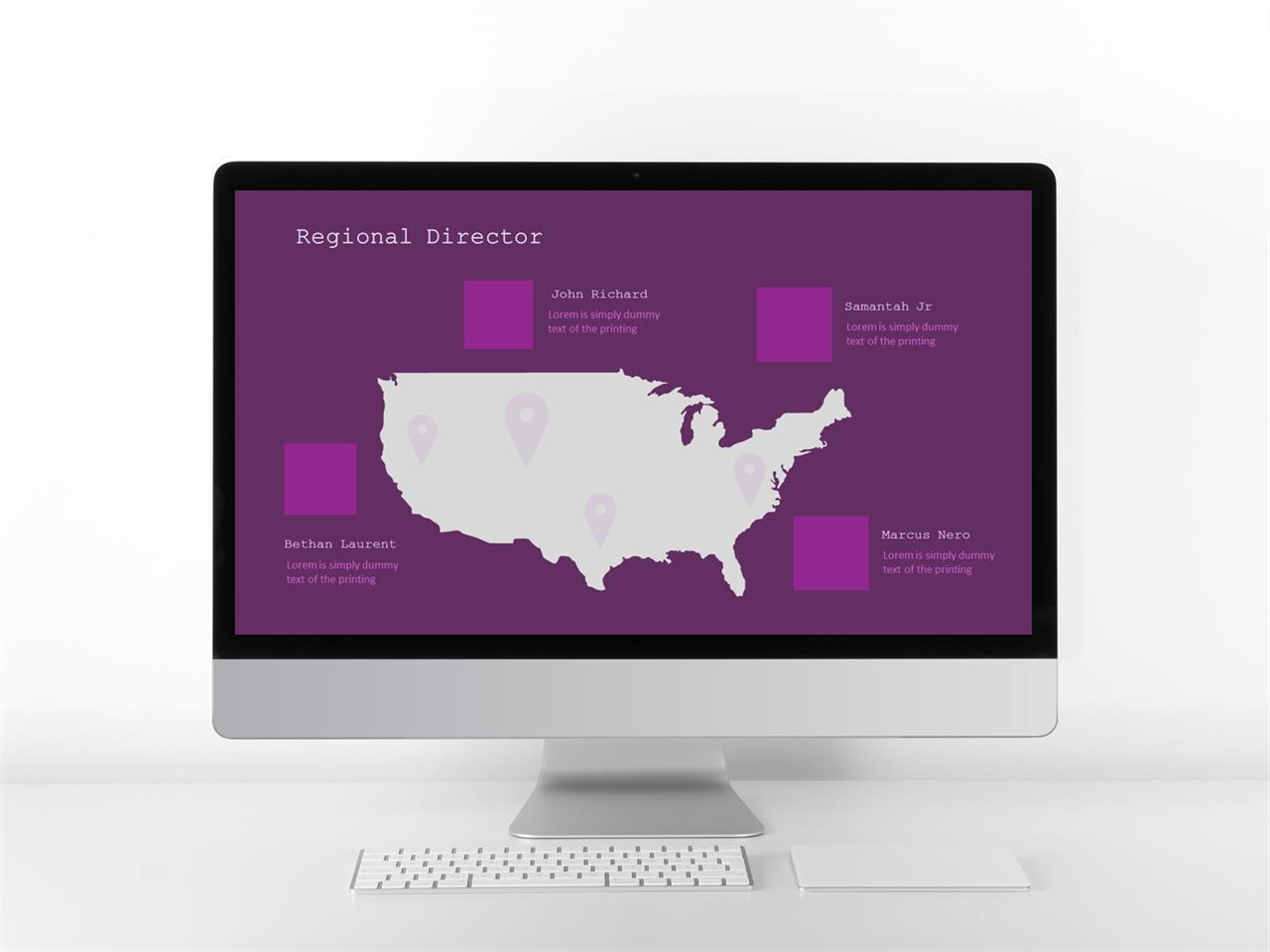 Regional Director

John Richard
Lorem is simply dummy text of the printing

Samantah Jr
Lorem is simply dummy text of the printing

Bethan Laurent
Lorem is simply dummy text of the printing

Marcus Nero
Lorem is simply dummy text of the printing