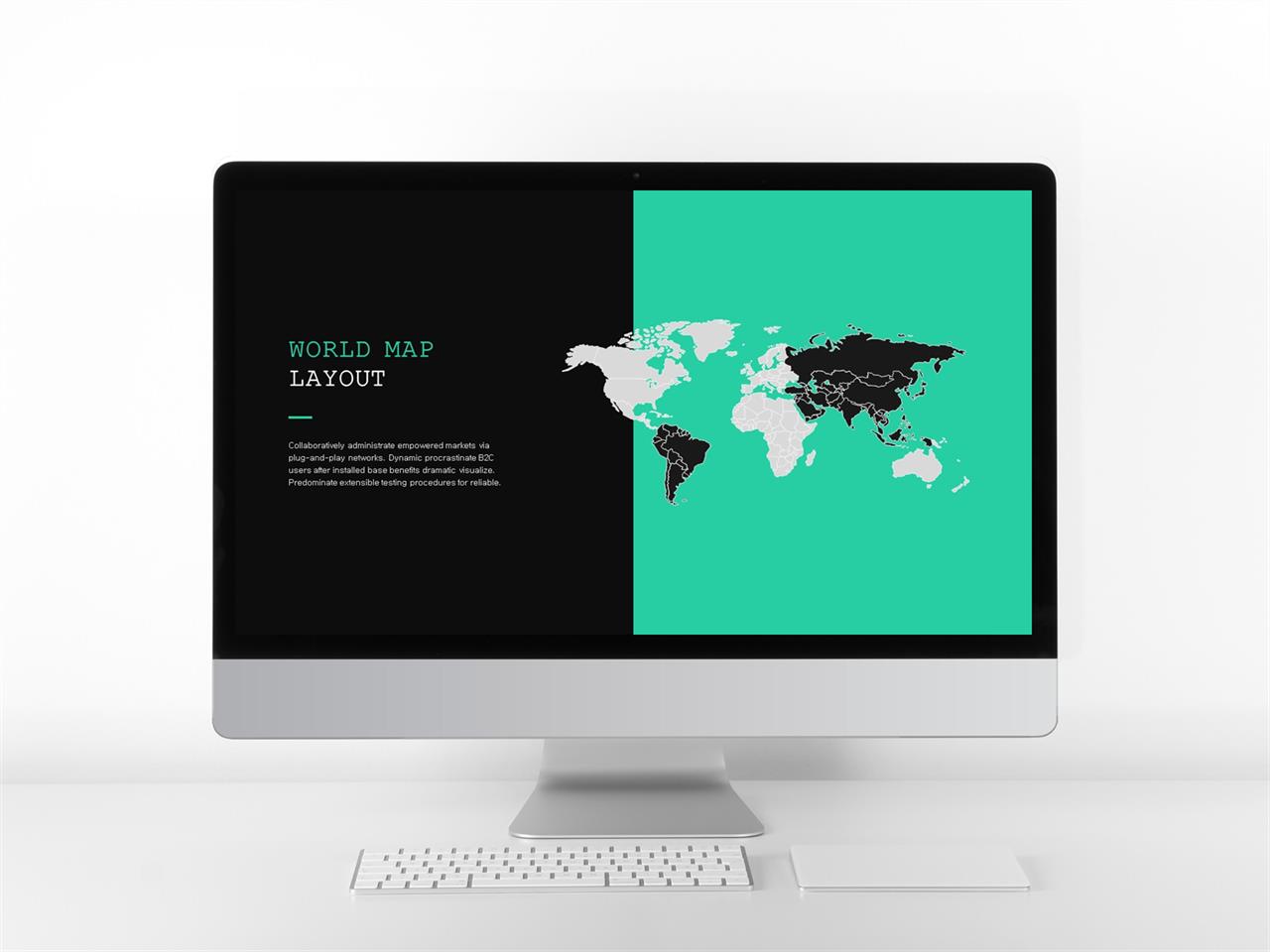 WORLD MAP
LAYOUT

Collaboratively administrate empowered markets via plug-and-play networks. Dynamic procrastinate B2C users after installed base benefits dramatic visualize. Predominate extensible testing procedures for reliable.