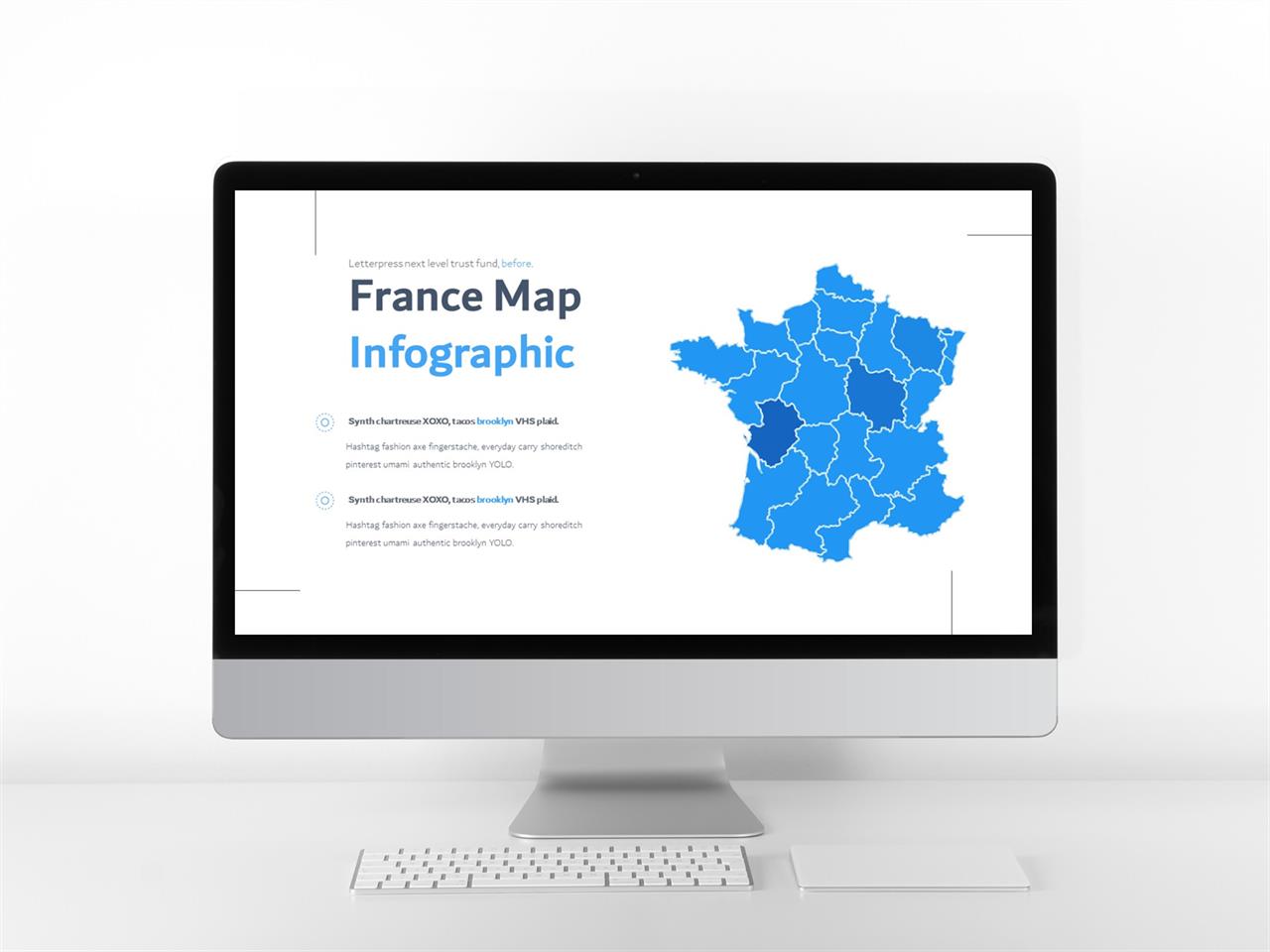 Letterpress next level trust fund, before.

France Map

Infographic

Synth chartreuse XOXO, tacos brooklyn VHS plaid.

Hashtag fashion axe fingerstache, everyday carry shoreditch pinterest umami authentic brooklyn YOLO.

Synth chartreuse XOXO, tacos brooklyn VHS plaid.

Hashtag fashion axe fingerstache, everyday carry shoreditch pinterest umami authentic brooklyn YOLO.