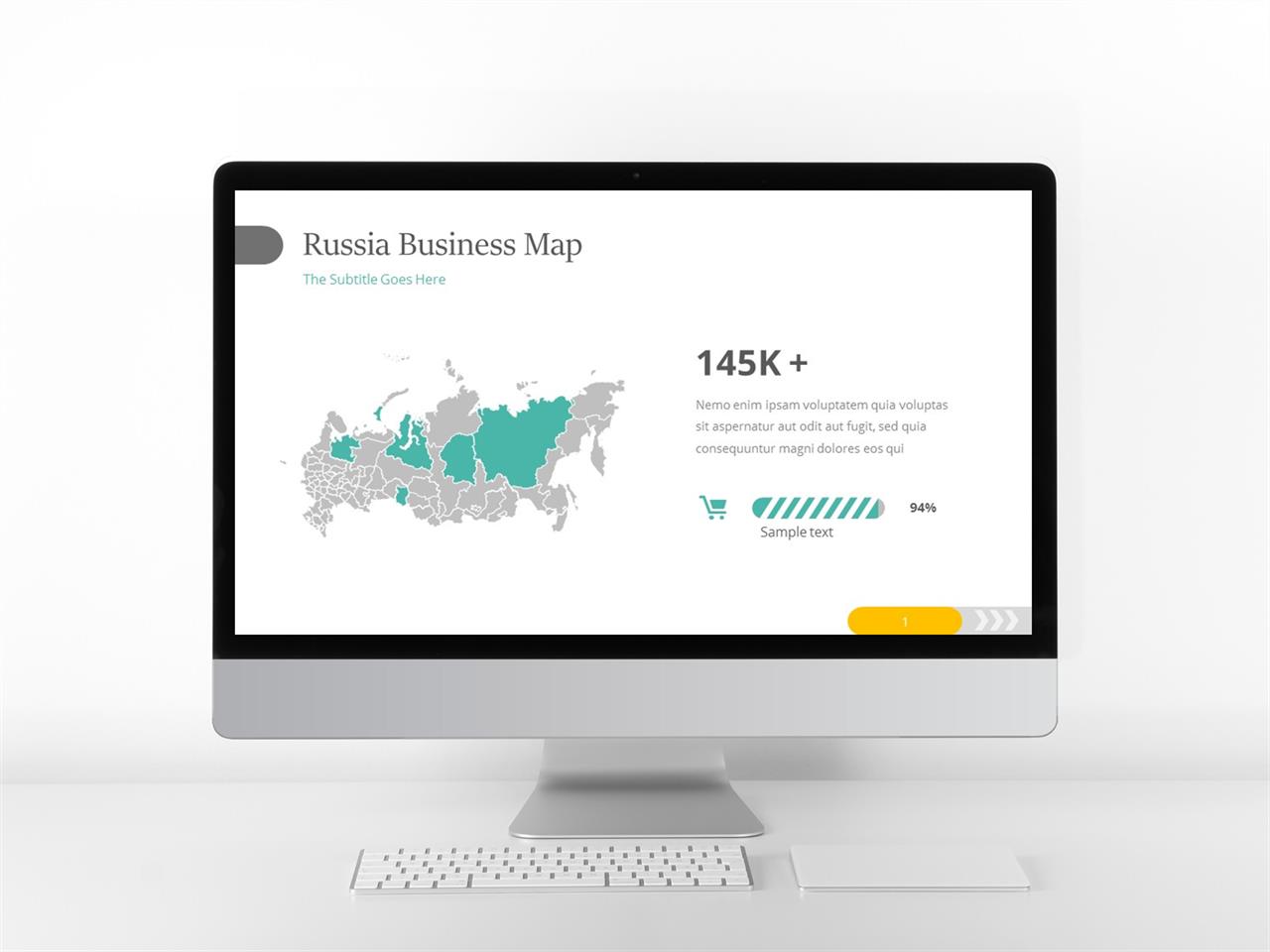 Russia Business Map

The Subtitle Goes Here

145K +

Nemo enim ipsam voluptatem quia voluptas sit aspernatur aut odit aut fugit, sed quia consequuntur magni dolores eos qui

94%

Sample text

1