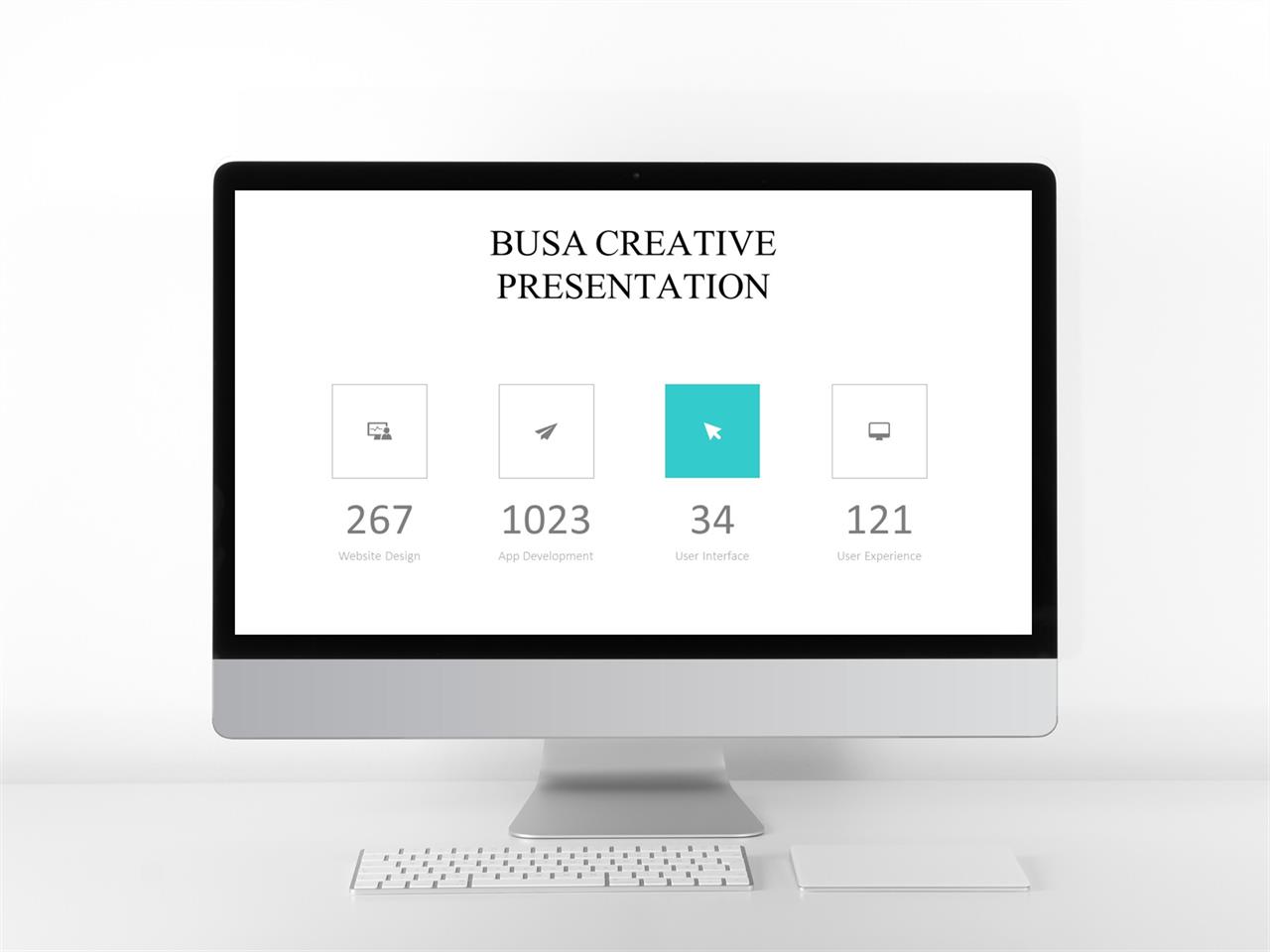 BUSA CREATIVE PRESENTATION

267
Website Design

1023
App Development

34
User Interface

121
User Experience