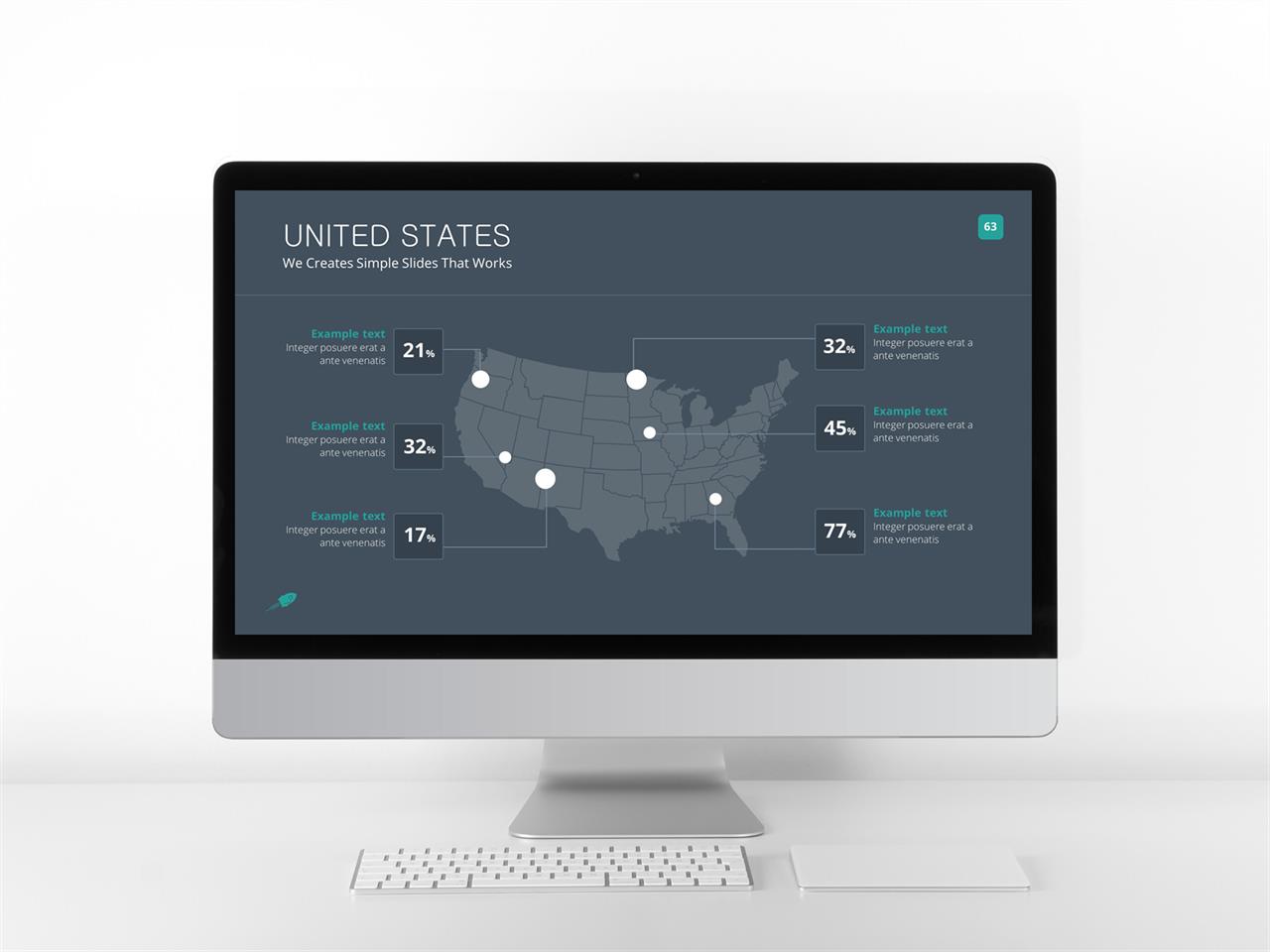 UNITED STATES

We Creates Simple Slides That Works

63

Example text
Integer posuere erat a ante venenatis

21%

Example text
Integer posuere erat a ante venenatis

32%

Example text
Integer posuere erat a ante venenatis

17%

32%

Example text
Integer posuere erat a ante venenatis

45%

Example text
Integer posuere erat a ante venenatis

77%

Example text
Integer posuere erat a ante venenatis