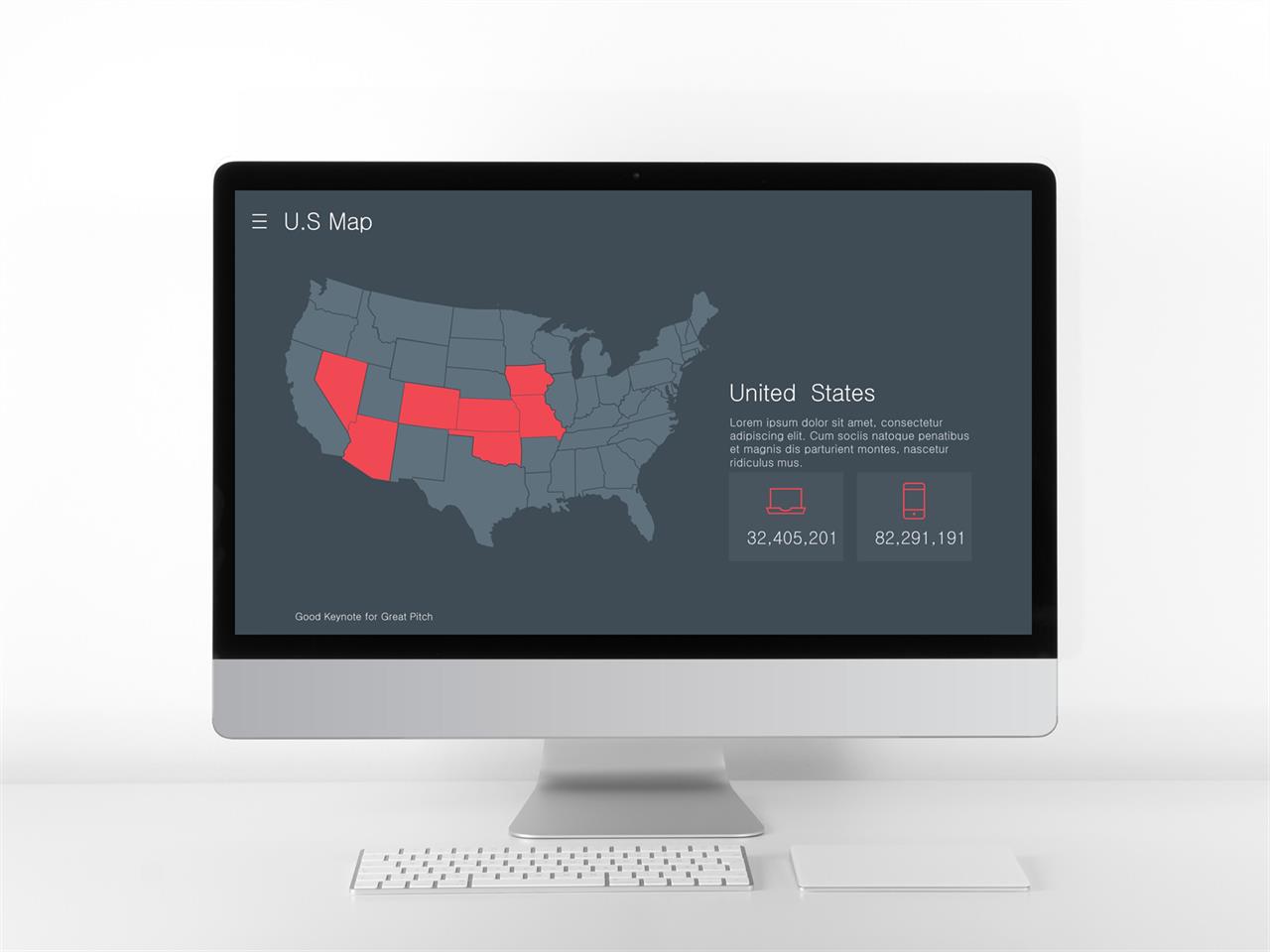 U.S Map

United States

Lorem ipsum dolor sit amet, consectetur adipiscing elit. Cum sociis natoque penatibus et magnis dis parturient montes, nascetur ridiculus mus.

32,405,201

82,291,191

Good Keynote for Great Pitch