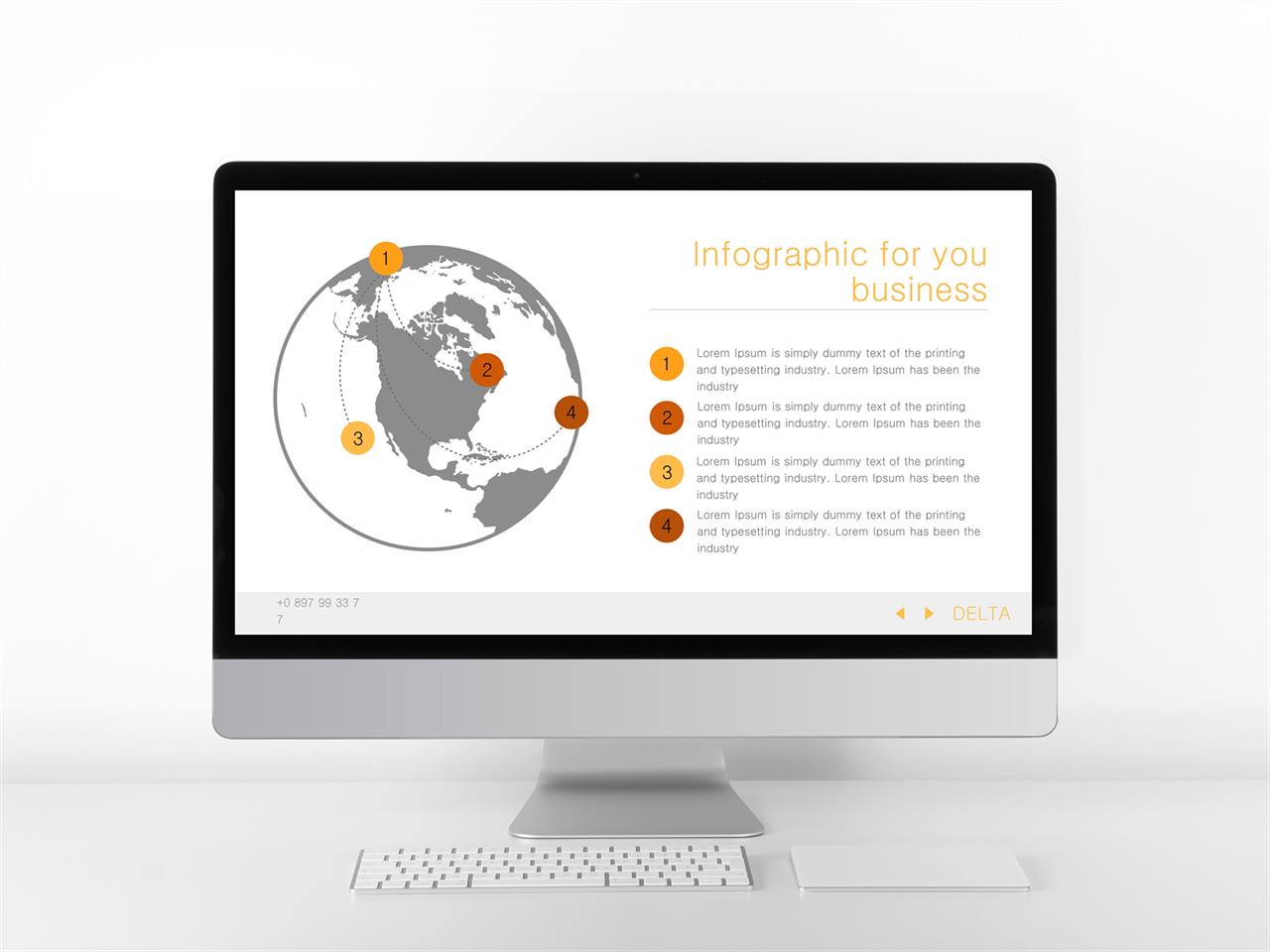 1

2

4

3

Infographic for you business

1 Lorem Ipsum is simply dummy text of the printing and typesetting industry. Lorem Ipsum has been the industry

2 Lorem Ipsum is simply dummy text of the printing and typesetting industry. Lorem Ipsum has been the industry

3 Lorem Ipsum is simply dummy text of the printing and typesetting industry. Lorem Ipsum has been the industry

4 Lorem Ipsum is simply dummy text of the printing and typesetting industry. Lorem Ipsum has been the industry

+0 897 99 33 7
7

DELTA