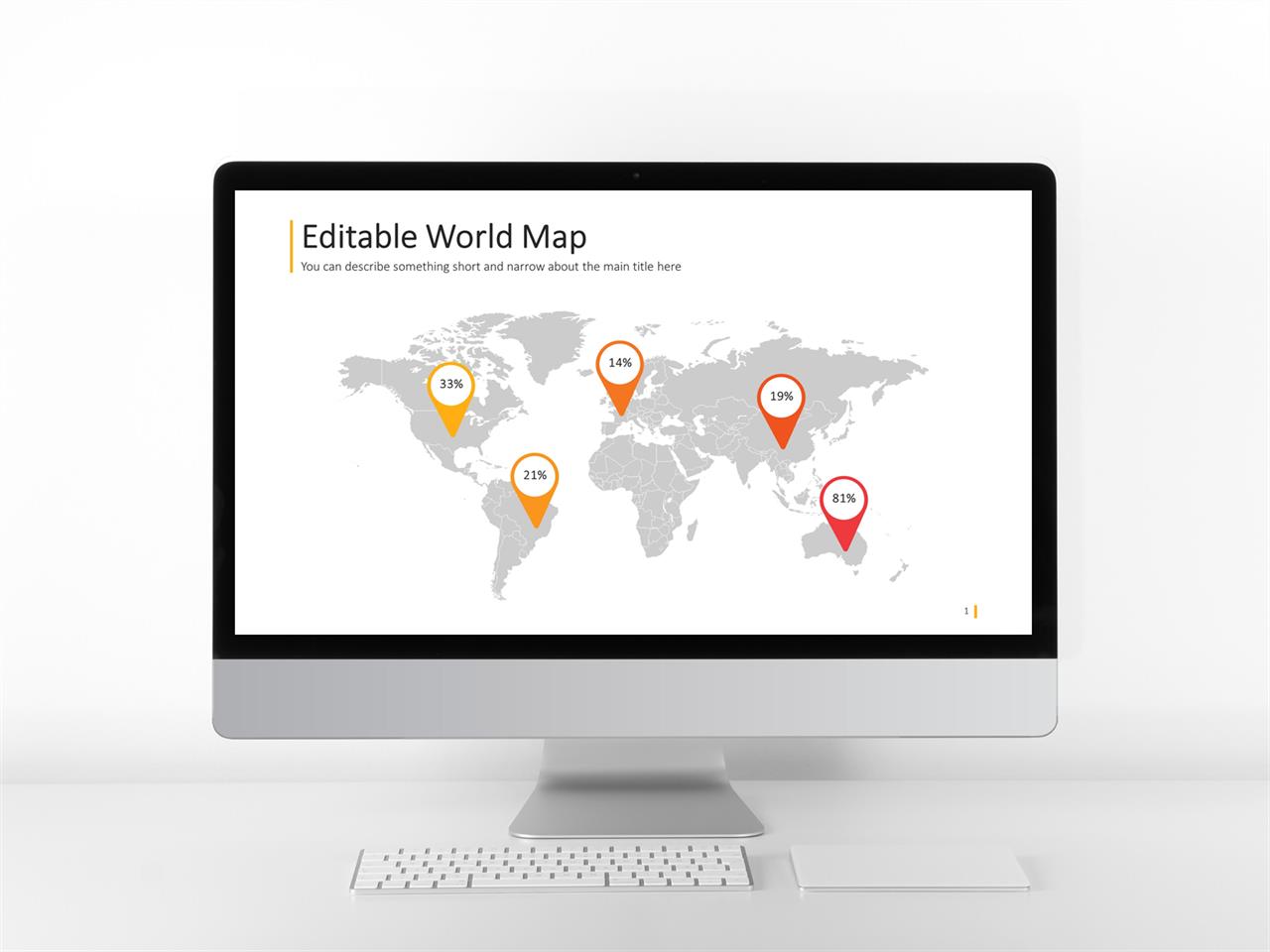 Editable World Map
You can describe something short and narrow about the main title here

33%
14%
19%
21%
81%

1