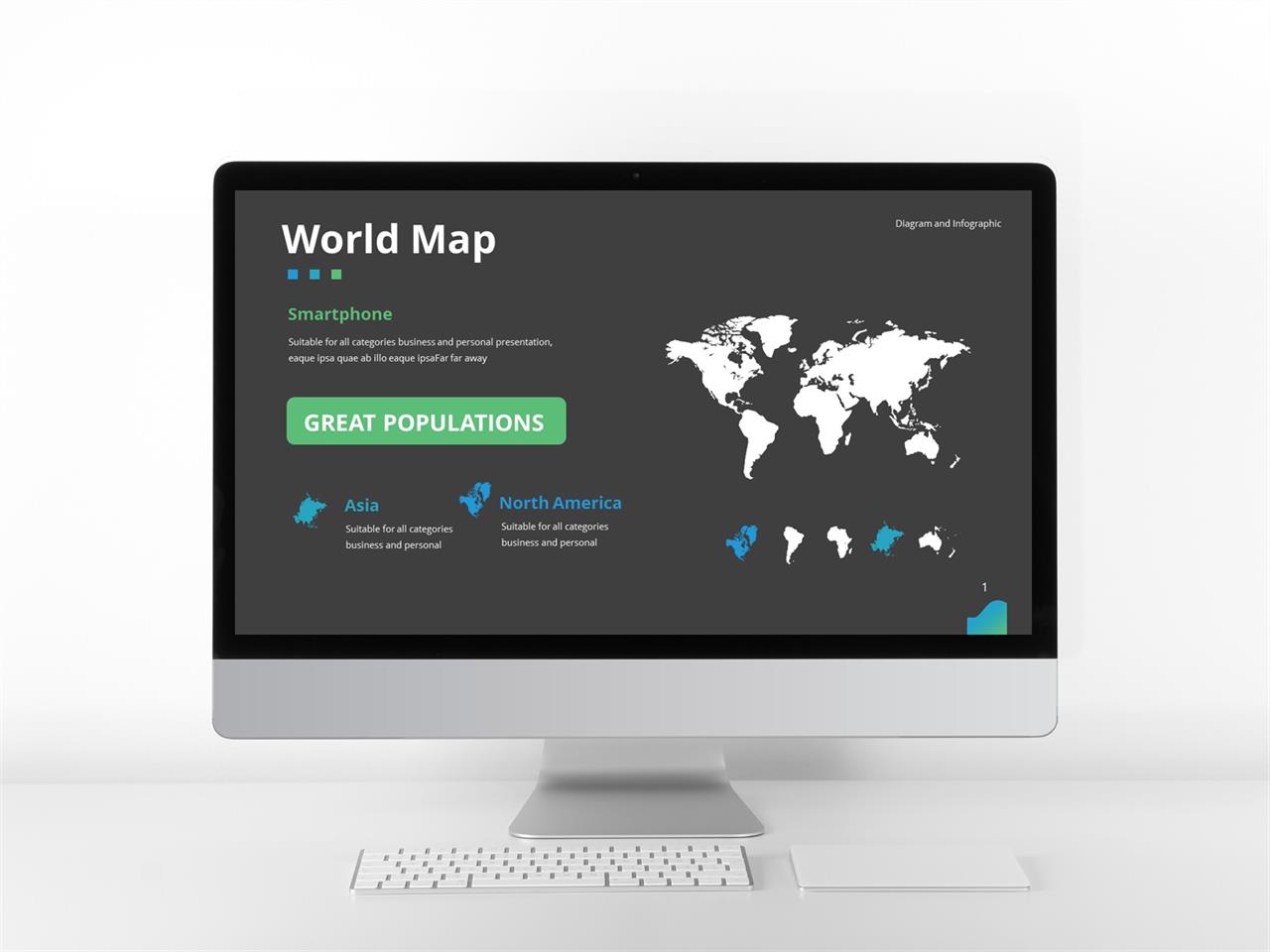 World Map

Diagram and Infographic

Smartphone

Suitable for all categories business and personal presentation, eaque ipsa quae ab illo eaque ipsaFar far away

GREAT POPULATIONS

Asia

Suitable for all categories business and personal

North America

Suitable for all categories business and personal

1