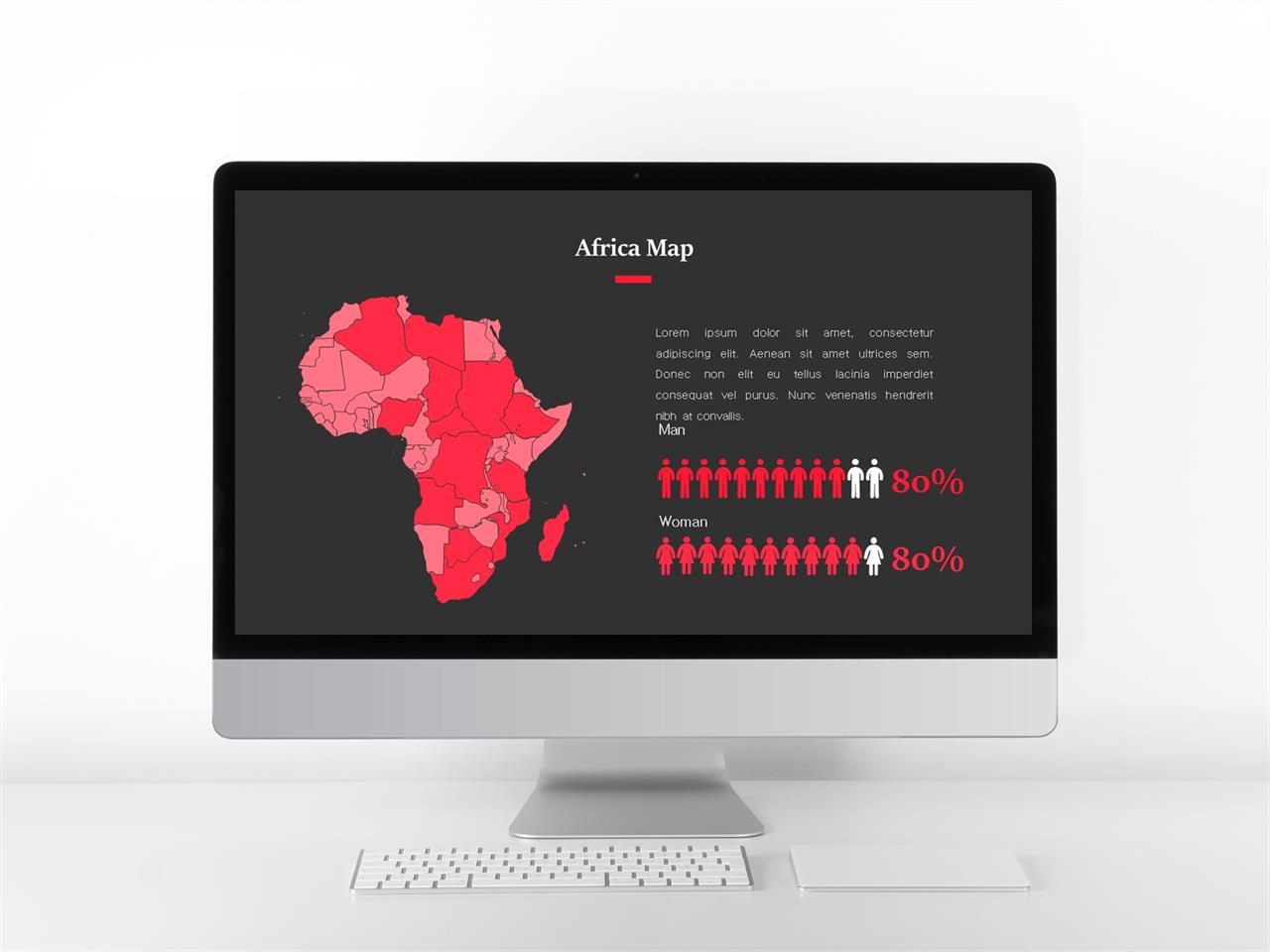 Africa Map

Lorem ipsum dolor sit amet, consectetur adipiscing elit. Aenean sit amet ultrices sem. Donec non elit eu tellus lacinia imperdiet consequat vel purus. Nunc venenatis hendrerit nibh at convallis.

Man

80%

Woman

80%