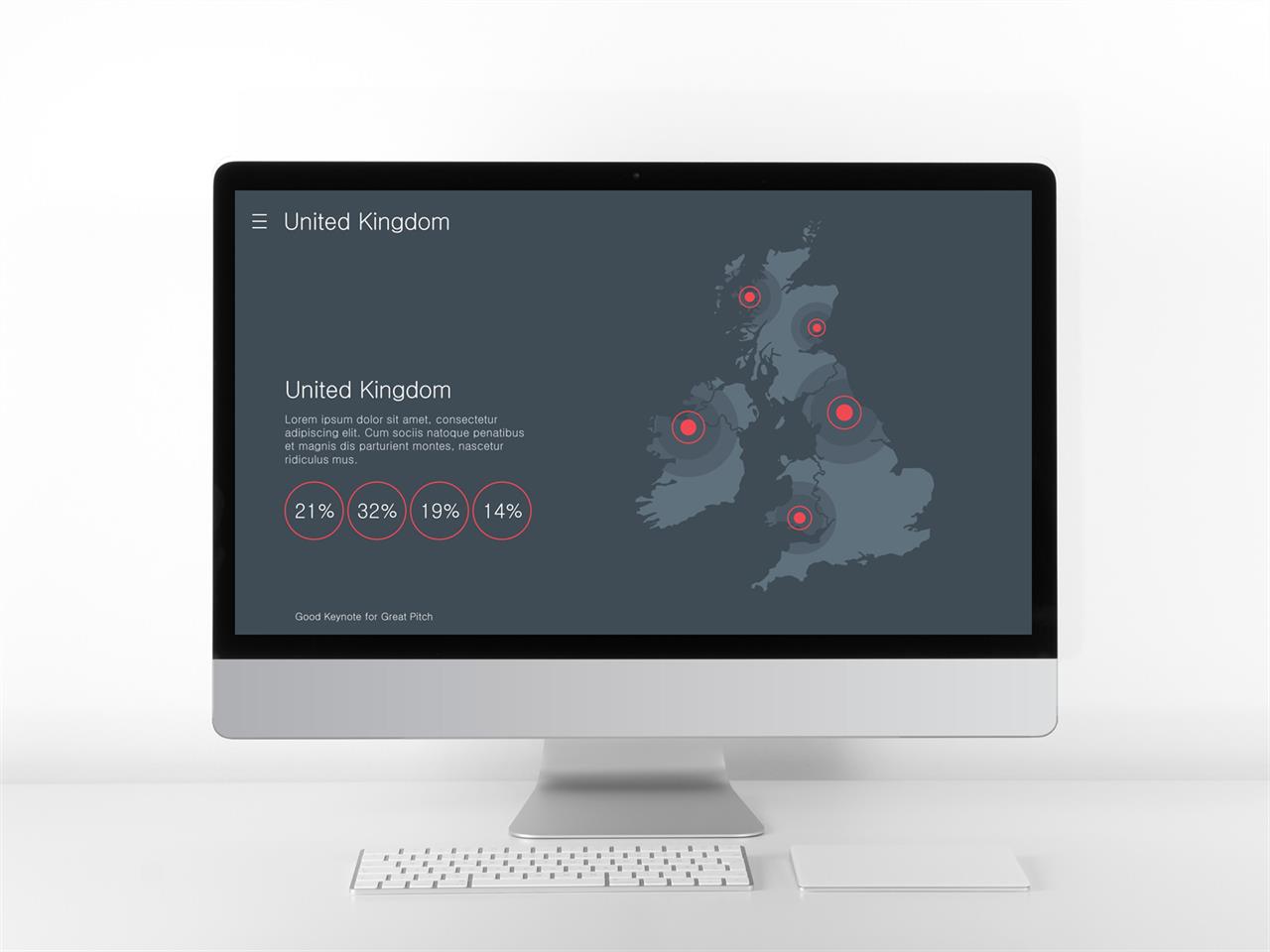 United Kingdom

United Kingdom

Lorem ipsum dolor sit amet, consectetur adipiscing elit. Cum sociis natoque penatibus et magnis dis parturient montes, nascetur ridiculus mus.

21%
32%
19%
14%

Good Keynote for Great Pitch