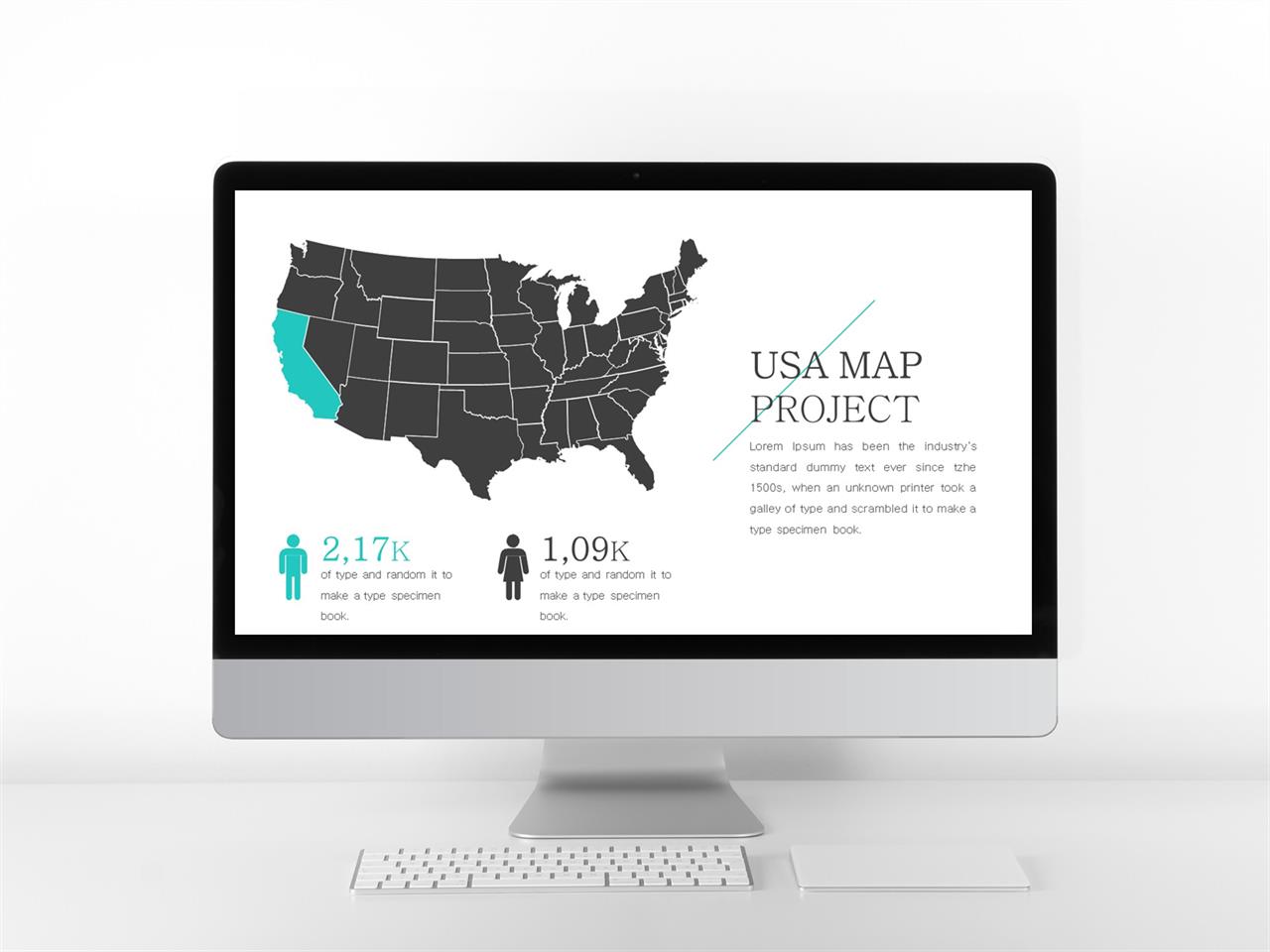 USA MAP PROJECT

Lorem Ipsum has been the industry's standard dummy text ever since tzhe 1500s, when an unknown printer took a galley of type and scrambled it to make a type specimen book.

2,17K
of type and random it to make a type specimen book.

1,09K
of type and random it to make a type specimen book.