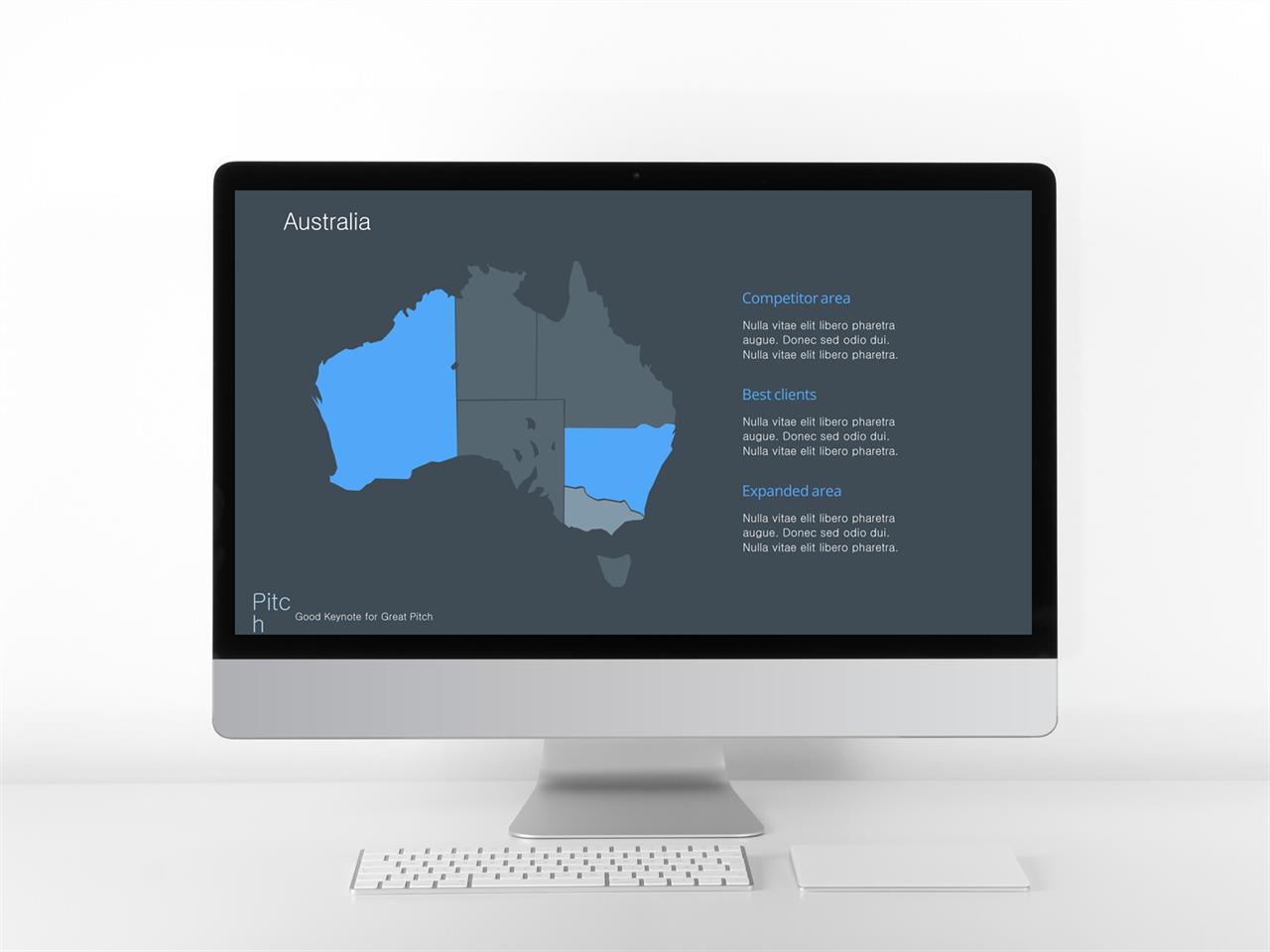 Australia

Competitor area

Nulla vitae elit libero pharetra augue. Donec sed odio dui. Nulla vitae elit libero pharetra.

Best clients

Nulla vitae elit libero pharetra augue. Donec sed odio dui. Nulla vitae elit libero pharetra.

Expanded area

Nulla vitae elit libero pharetra augue. Donec sed odio dui. Nulla vitae elit libero pharetra.

Pitc h

Good Keynote for Great Pitch