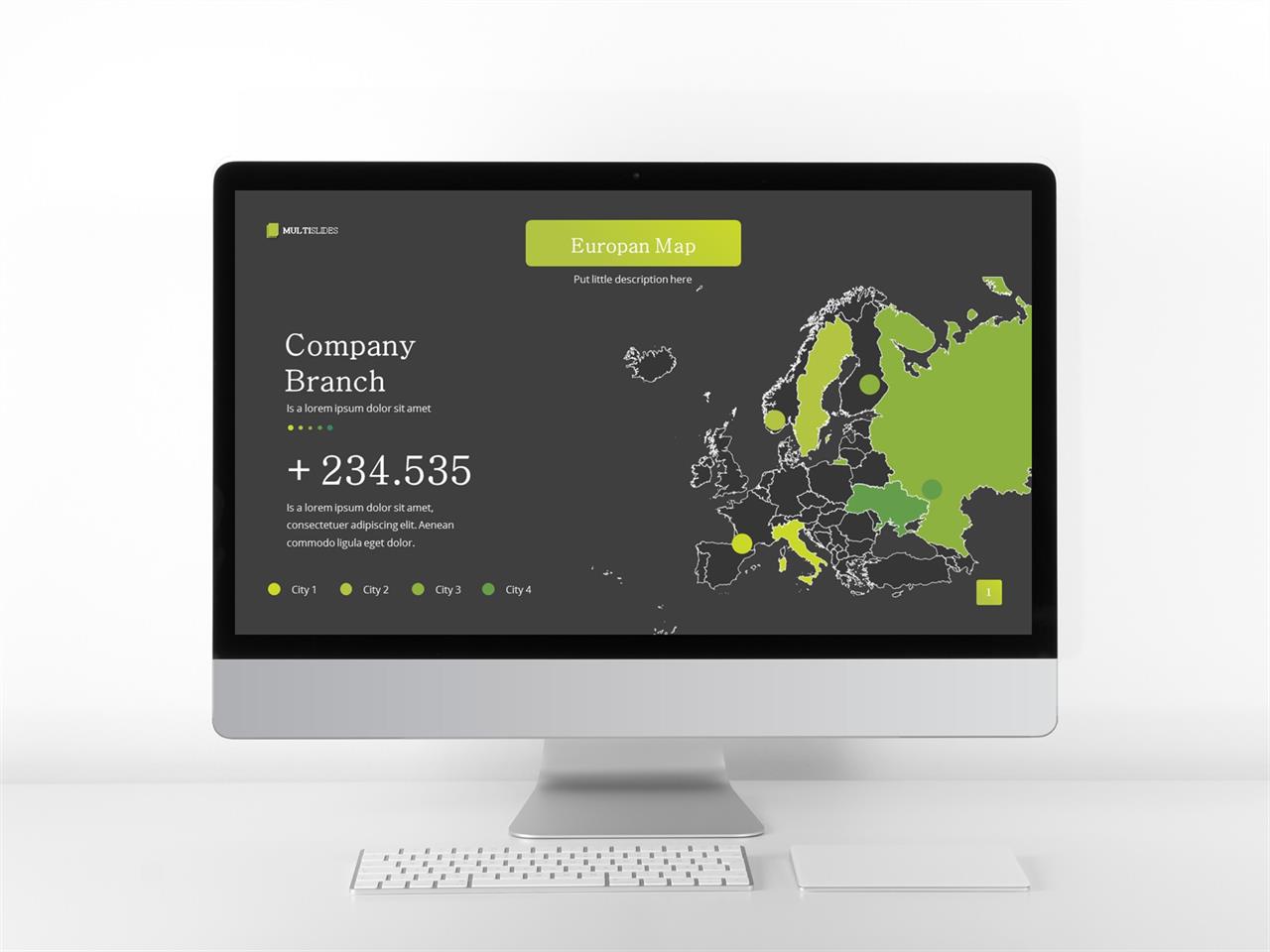 MULTISLIDES

Europan Map

Put little description here

Company Branch

Is a lorem ipsum dolor sit amet

+ 234.535

Is a lorem ipsum dolor sit amet, consectetuer adipiscing elit. Aenean commodo ligula eget dolor.

City 1 City 2 City 3 City 4

1