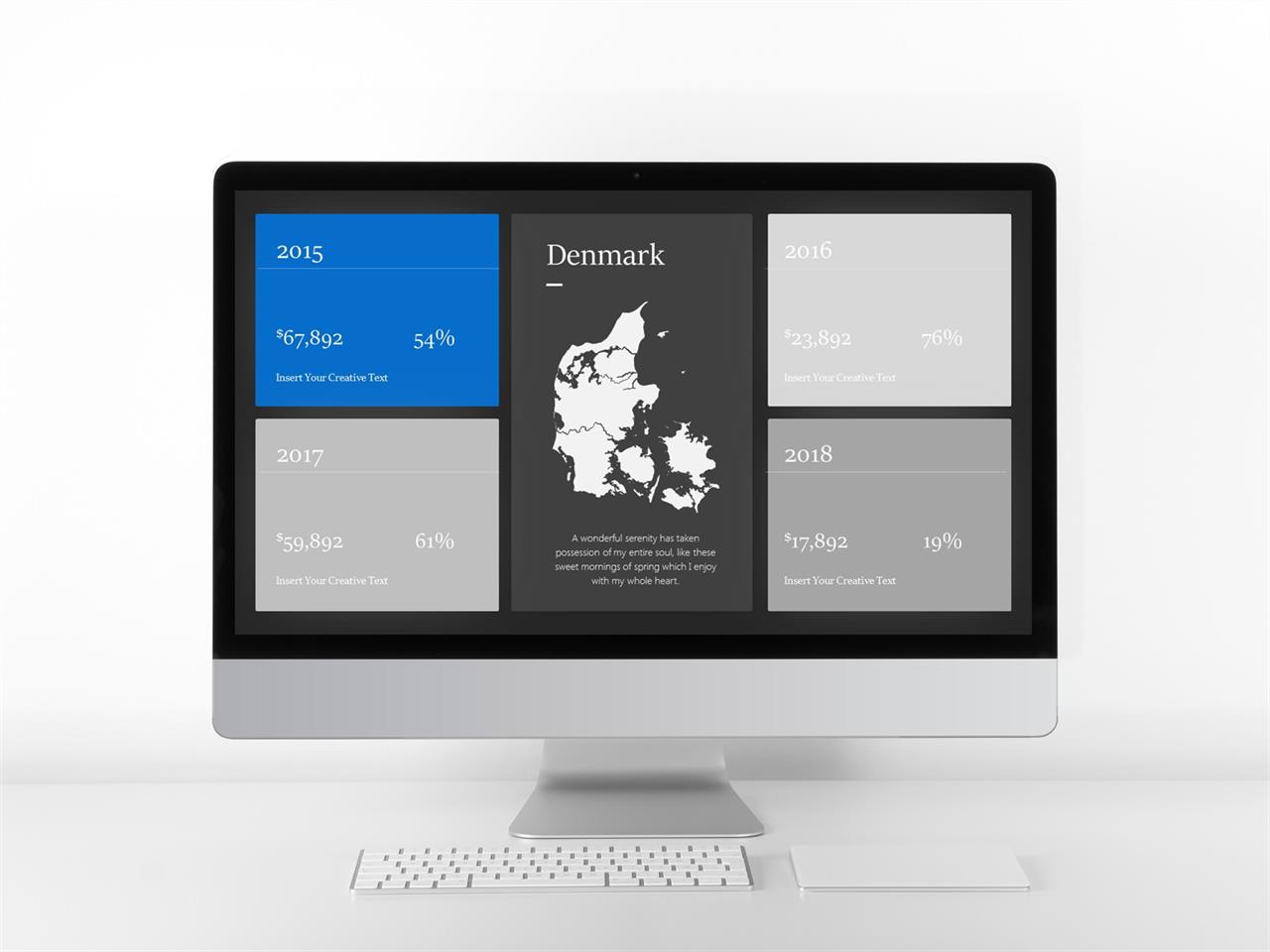 2015

$67,892

54%

Insert Your Creative Text

2017

$59,892

61%

Insert Your Creative Text

Denmark

A wonderful serenity has taken possession of my entire soul, like these sweet mornings of spring which I enjoy with my whole heart.

2016

$23,892

76%

Insert Your Creative Text

2018

$17,892

19%

Insert Your Creative Text