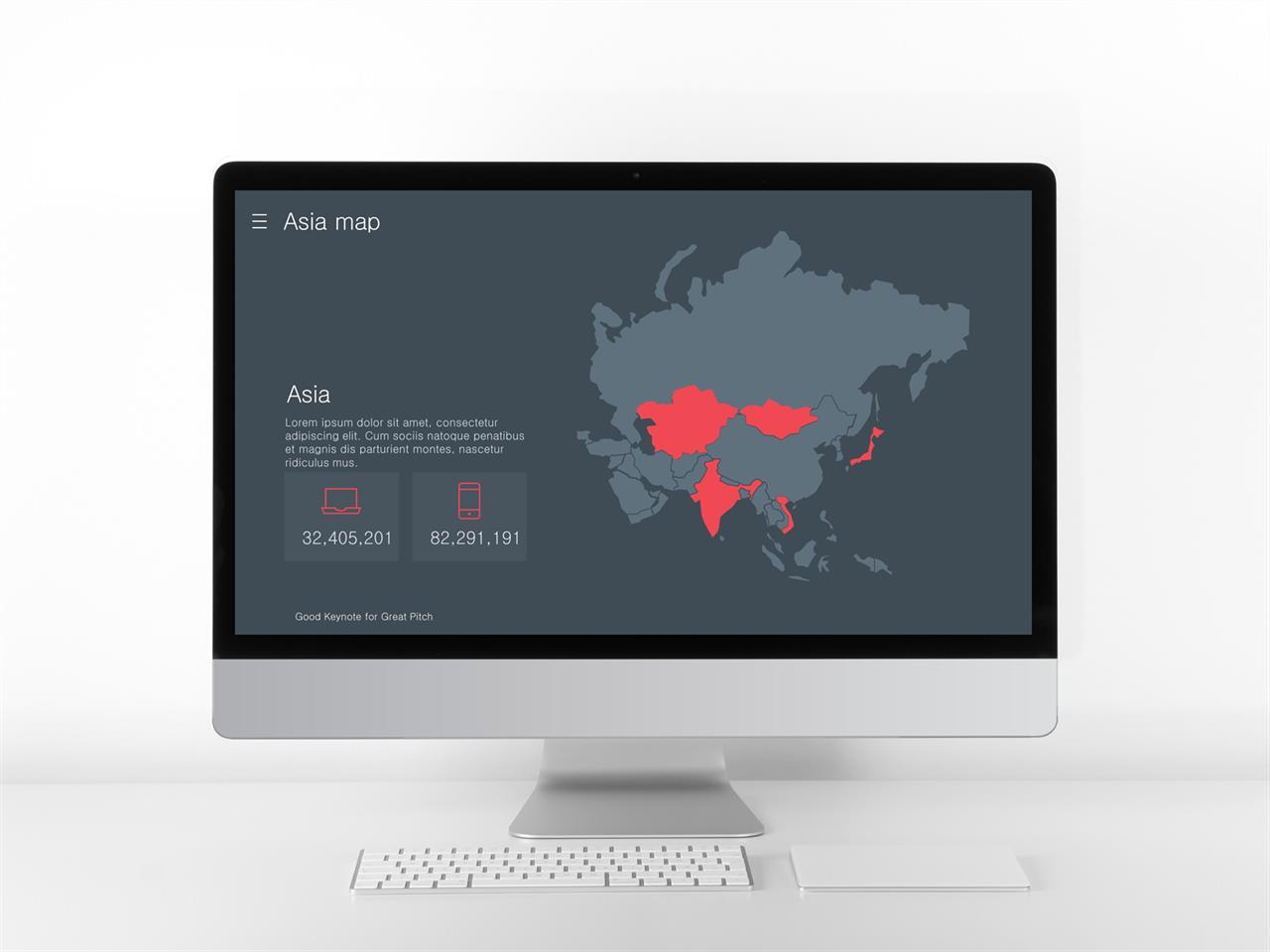 Asia map

Asia

Lorem ipsum dolor sit amet, consectetur adipiscing elit. Cum sociis natoque penatibus et magnis dis parturient montes, nascetur ridiculus mus.

32,405,201

82,291,191

Good Keynote for Great Pitch