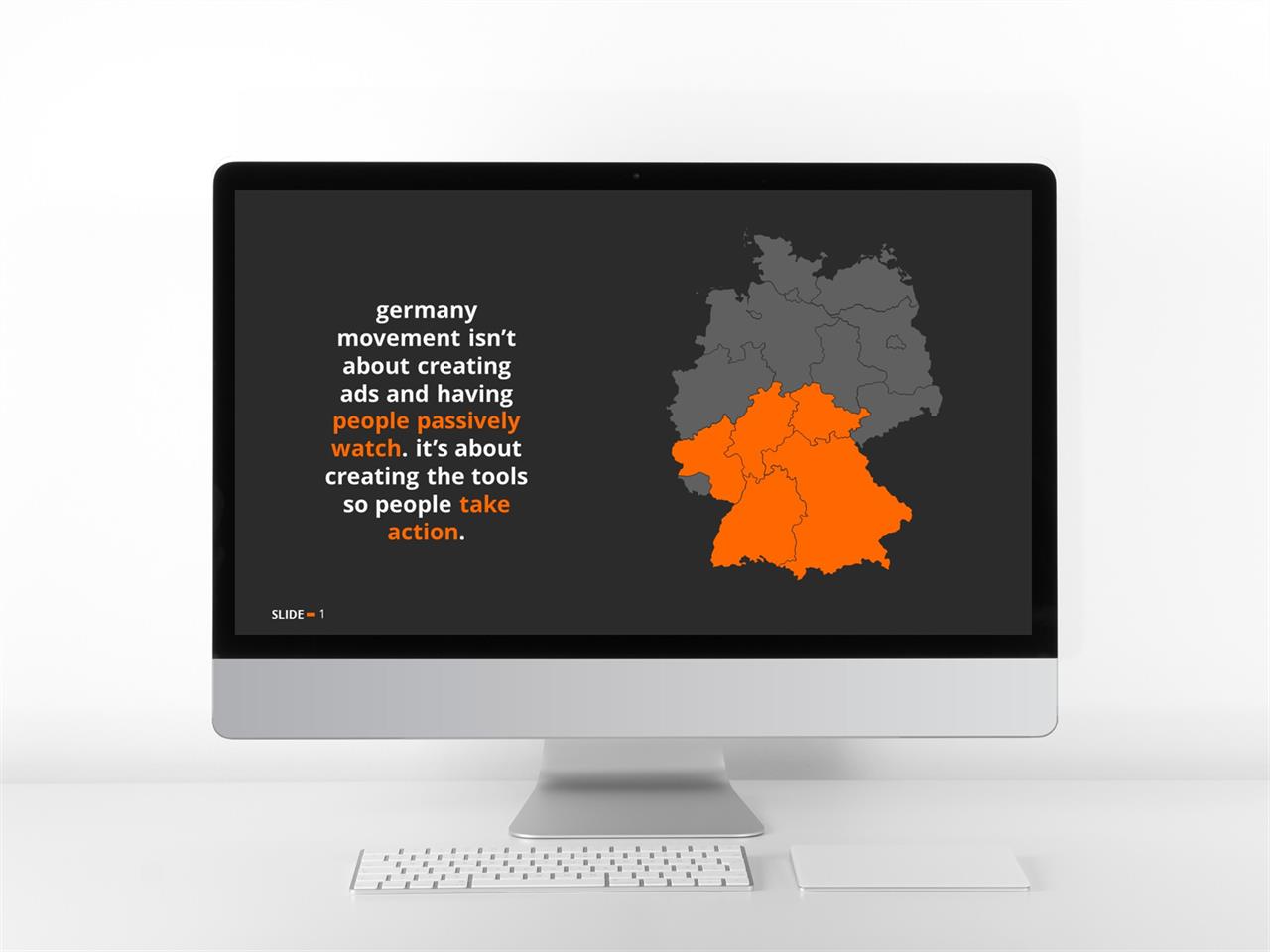 germany movement isn't about creating ads and having people passively watch. it's about creating the tools so people take action.

SLIDE 1