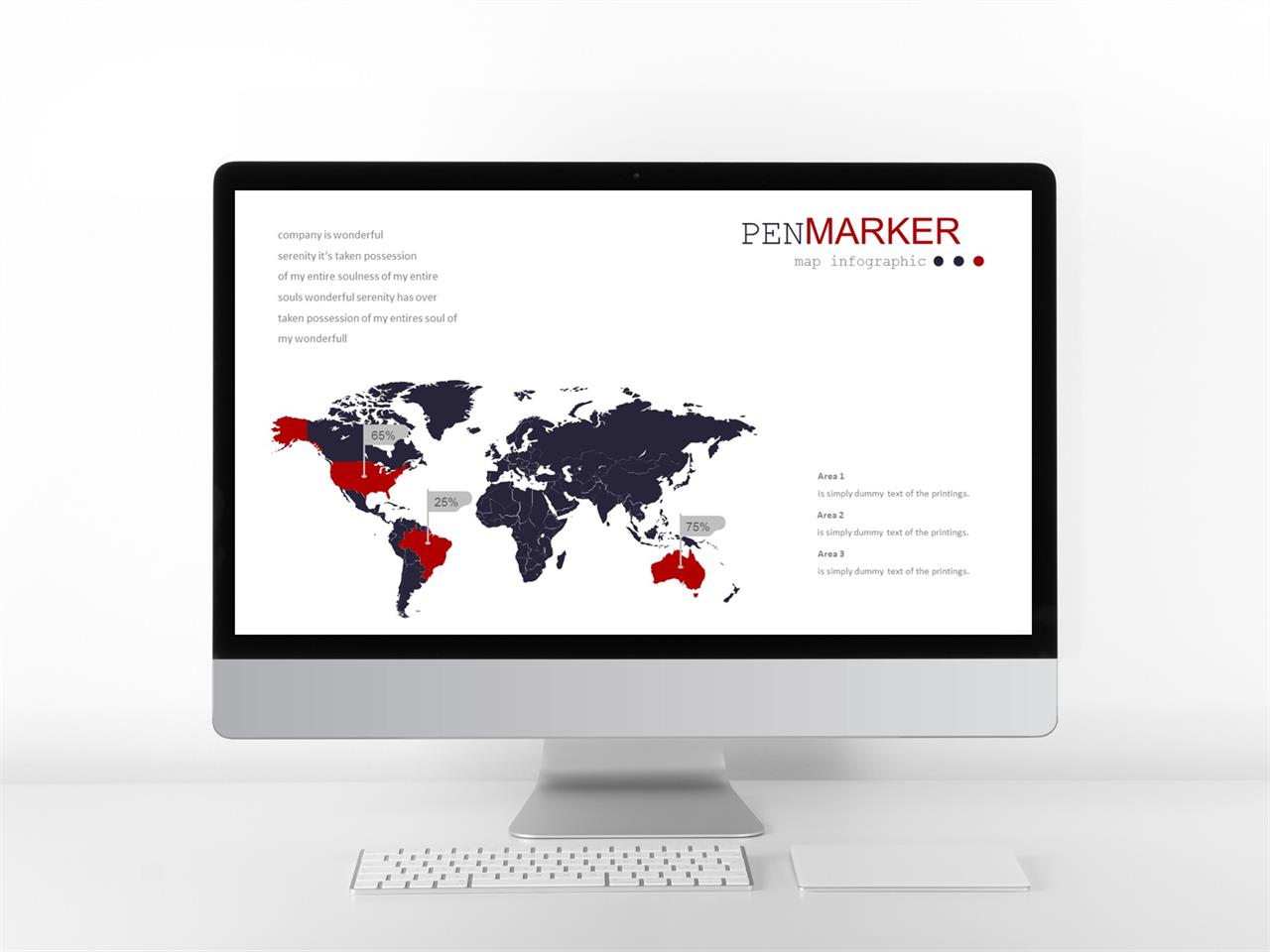 company is wonderful
serenity it's taken possession
of my entire soulness of my entire
souls wonderful serenity has over
taken possession of my entires soul of
my wonderfull

PENMARKER
map infographic

65%
25%
75%

Area 1
is simply dummy text of the printings.
Area 2
is simply dummy text of the printings.
Area 3
is simply dummy text of the printings.