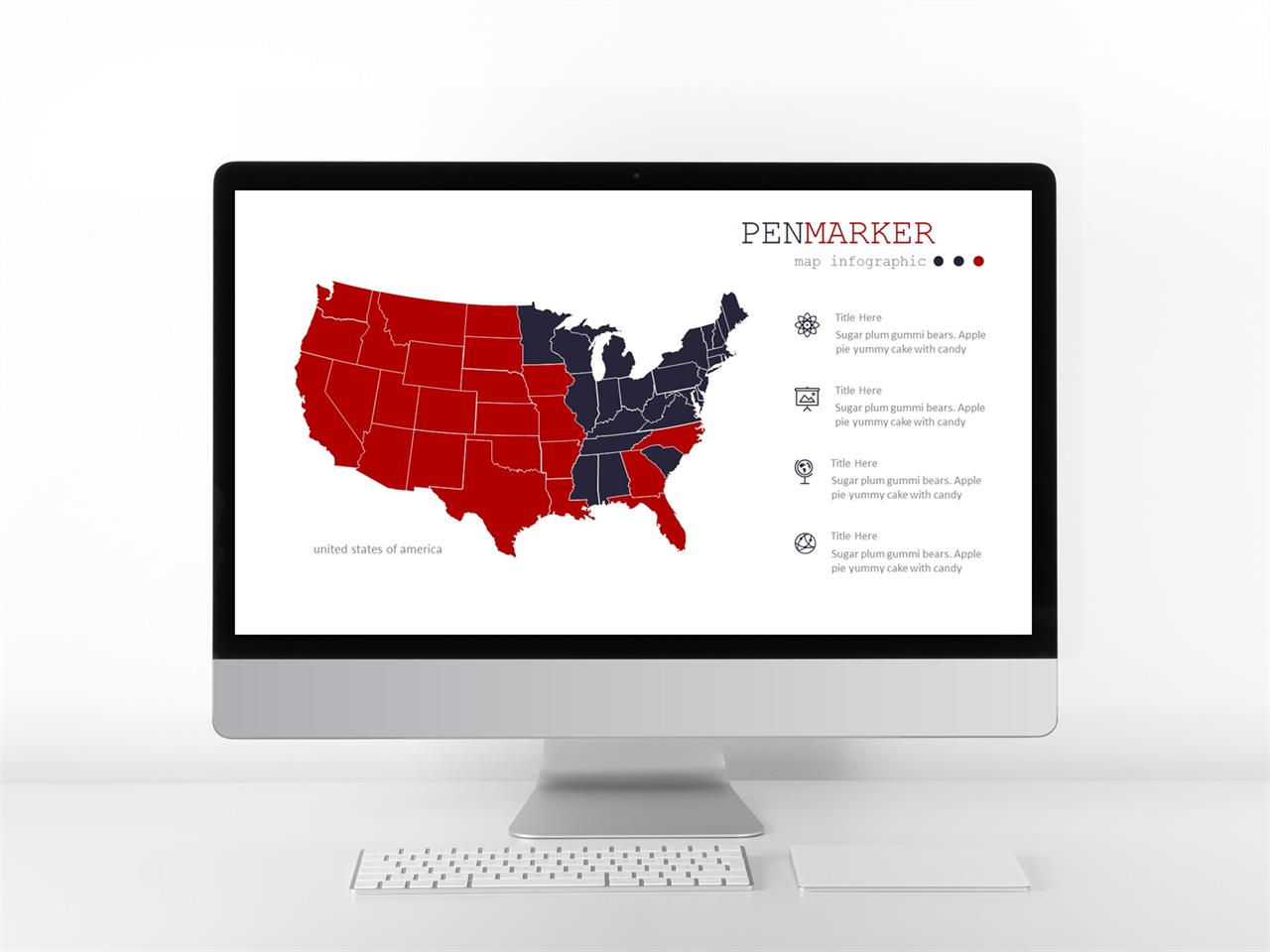 PENMARKER

map infographic

united states of america

Title Here
Sugar plum gummi bears. Apple pie yummy cake with candy

Title Here
Sugar plum gummi bears. Apple pie yummy cake with candy

Title Here
Sugar plum gummi bears. Apple pie yummy cake with candy

Title Here
Sugar plum gummi bears. Apple pie yummy cake with candy