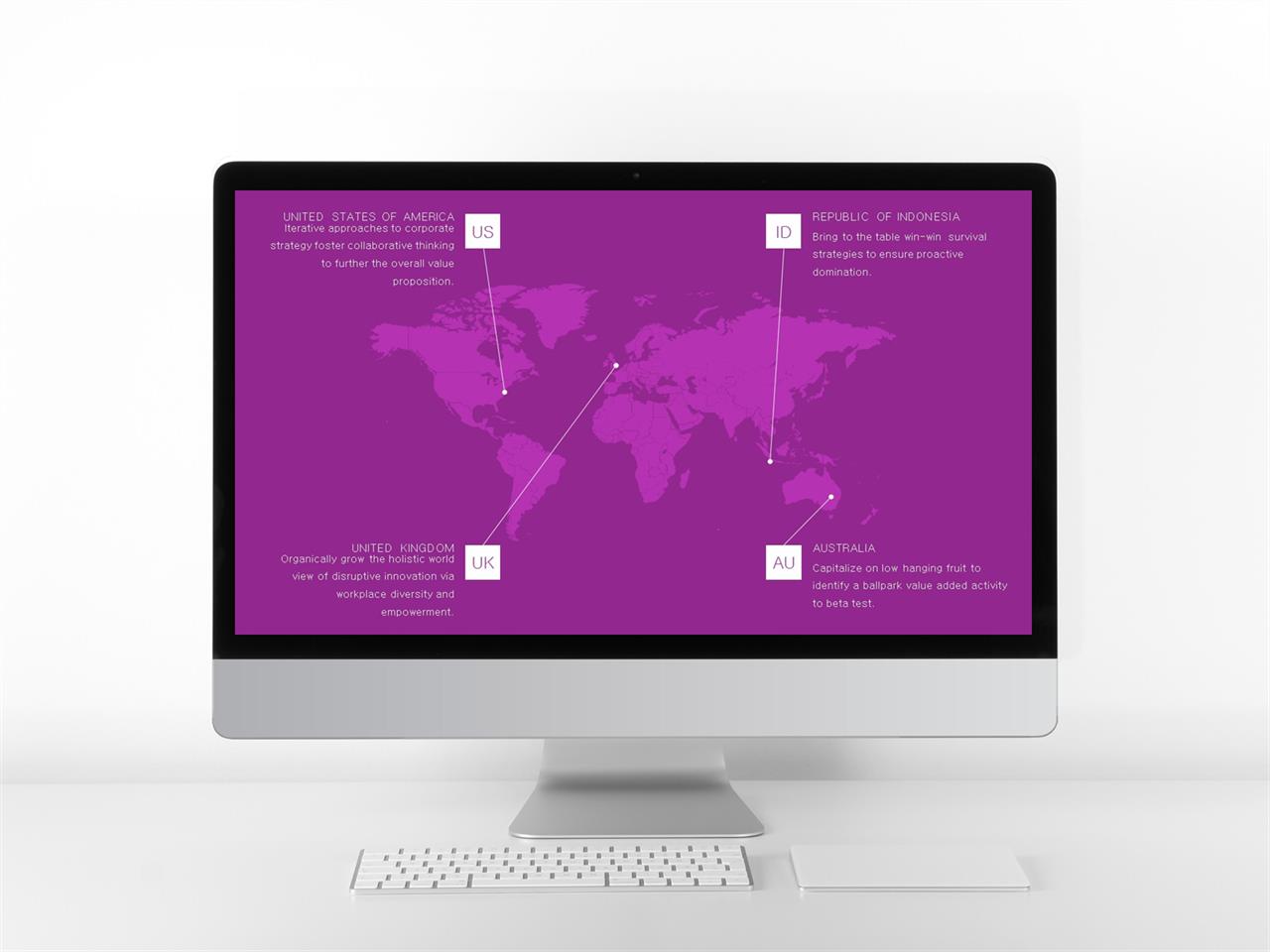 UNITED STATES OF AMERICA
Iterative approaches to corporate strategy foster collaborative thinking to further the overall value proposition.

US

ID

REPUBLIC OF INDONESIA
Bring to the table win-win survival strategies to ensure proactive domination.

UNITED KINGDOM
Organically grow the holistic world view of disruptive innovation via workplace diversity and empowerment.

UK

AU

AUSTRALIA
Capitalize on low hanging fruit to identify a ballpark value added activity to beta test.