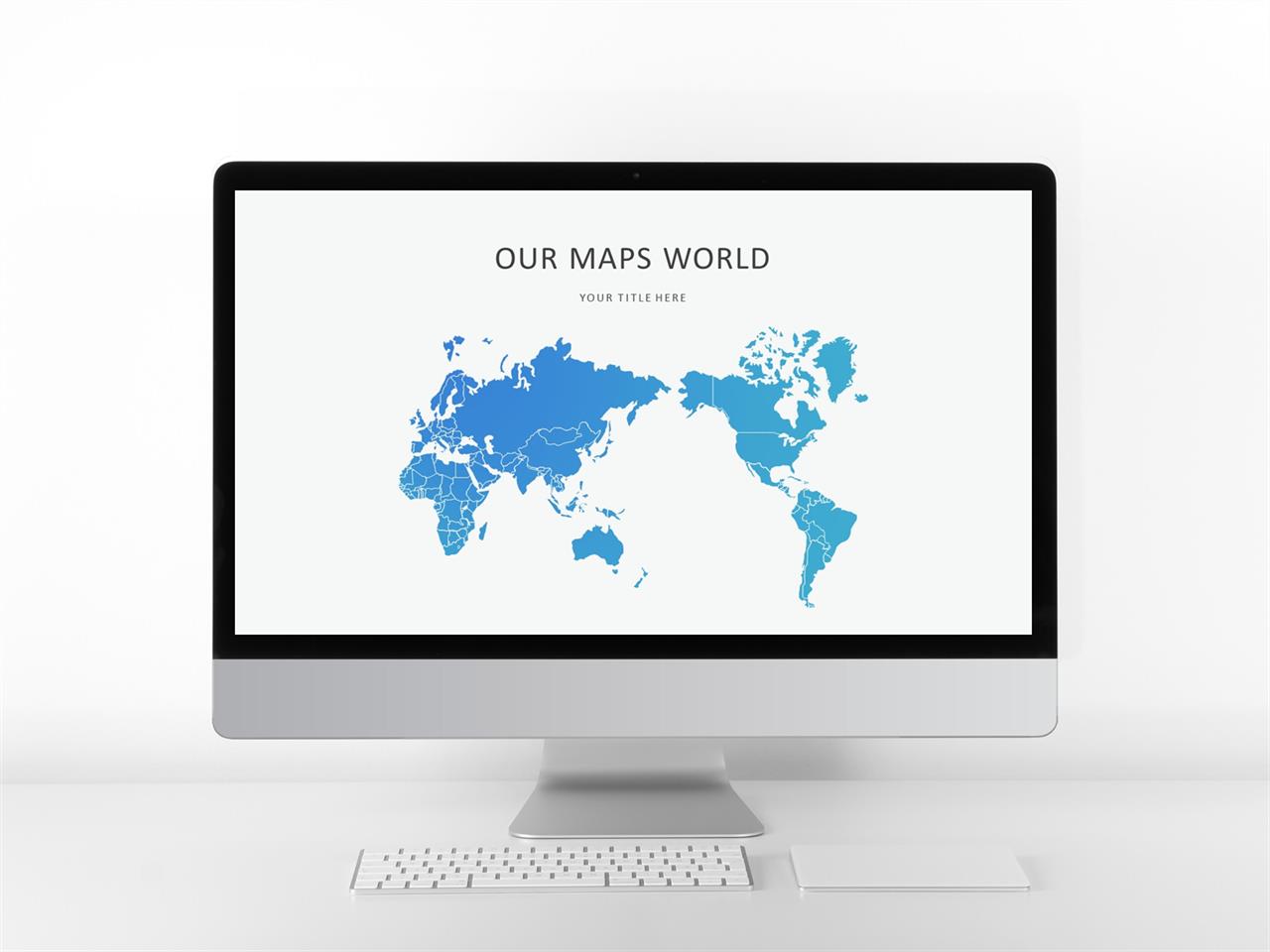 OUR MAPS WORLD

YOUR TITLE HERE