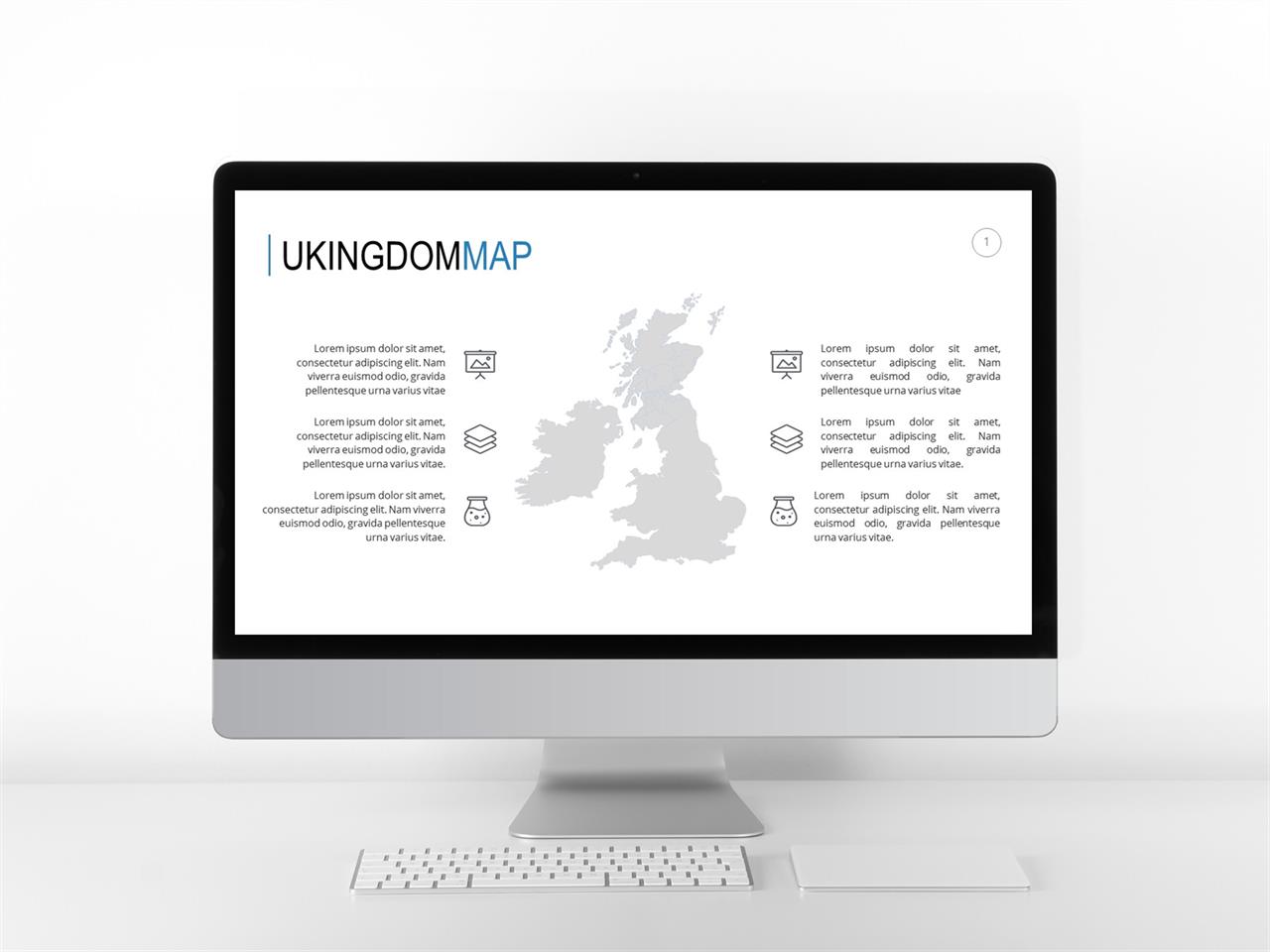 UKINGDOMMAP

1

Lorem ipsum dolor sit amet, consectetur adipiscing elit. Nam viverra euismod odio, gravida pellentesque urna varius vitae

Lorem ipsum dolor sit amet, consectetur adipiscing elit. Nam viverra euismod odio, gravida pellentesque urna varius vitae.

Lorem ipsum dolor sit amet, consectetur adipiscing elit. Nam viverra euismod odio, gravida pellentesque urna varius vitae.

Lorem ipsum dolor sit amet, consectetur adipiscing elit. Nam viverra euismod odio, gravida pellentesque urna varius vitae

Lorem ipsum dolor sit amet, consectetur adipiscing elit. Nam viverra euismod odio, gravida pellentesque urna varius vitae.

Lorem ipsum dolor sit amet, consectetur adipiscing elit. Nam viverra euismod odio, gravida pellentesque urna varius vitae.