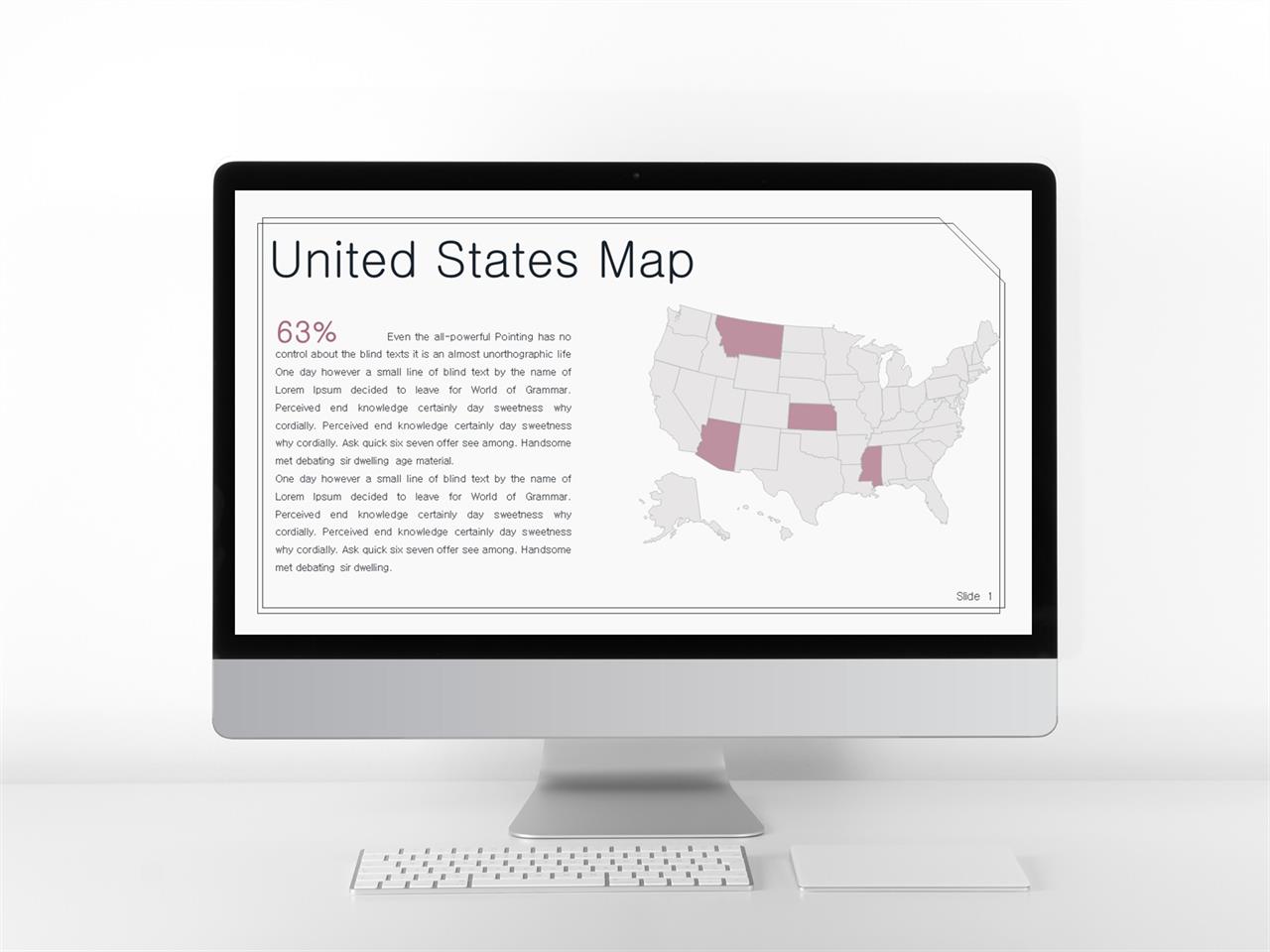 United States Map

63% Even the all-powerful Pointing has no control about the blind texts it is an almost unorthographic life One day however a small line of blind text by the name of Lorem Ipsum decided to leave for World of Grammar. Perceived end knowledge certainly day sweetness why cordially. Perceived end knowledge certainly day sweetness why cordially. Ask quick six seven offer see among. Handsome met debating sir dwelling age material.
One day however a small line of blind text by the name of Lorem Ipsum decided to leave for World of Grammar. Perceived end knowledge certainly day sweetness why cordially. Perceived end knowledge certainly day sweetness why cordially. Ask quick six seven offer see among. Handsome met debating sir dwelling.

Slide 1