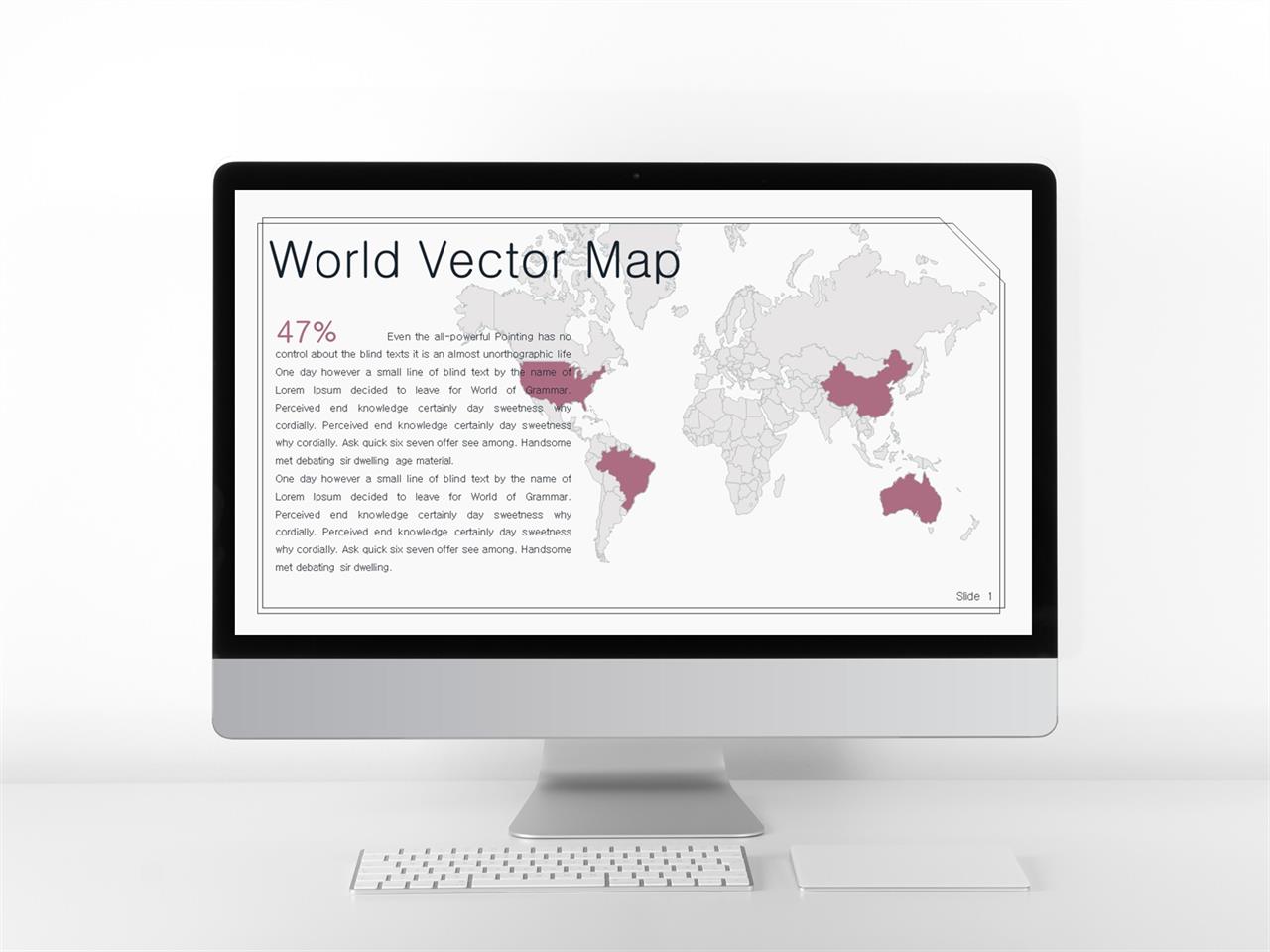 World Vector Map

47% Even the all-powerful Pointing has no control about the blind texts it is an almost unorthographic life One day however a small line of blind text by the name of Lorem Ipsum decided to leave for World of Grammar. Perceived end knowledge certainly day sweetness why cordially. Perceived end knowledge certainly day sweetness why cordially. Ask quick six seven offer see among. Handsome met debating sir dwelling age material.
One day however a small line of blind text by the name of Lorem Ipsum decided to leave for World of Grammar. Perceived end knowledge certainly day sweetness why cordially. Perceived end knowledge certainly day sweetness why cordially. Ask quick six seven offer see among. Handsome met debating sir dwelling.

Slide 1