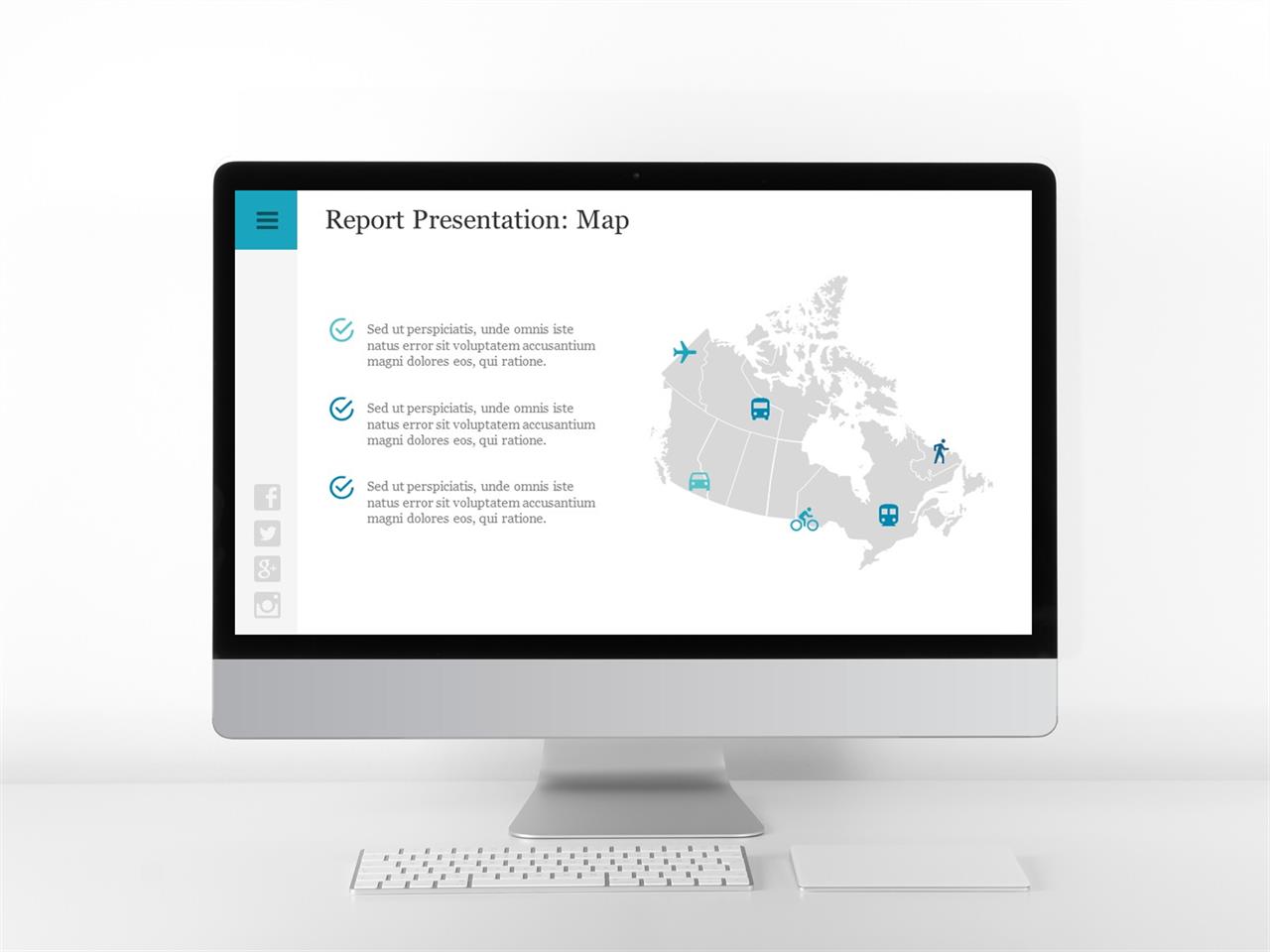 Report Presentation: Map

Sed ut perspiciatis, unde omnis iste natus error sit voluptatem accusantium magni dolores eos, qui ratione.

Sed ut perspiciatis, unde omnis iste natus error sit voluptatem accusantium magni dolores eos, qui ratione.

Sed ut perspiciatis, unde omnis iste natus error sit voluptatem accusantium magni dolores eos, qui ratione.