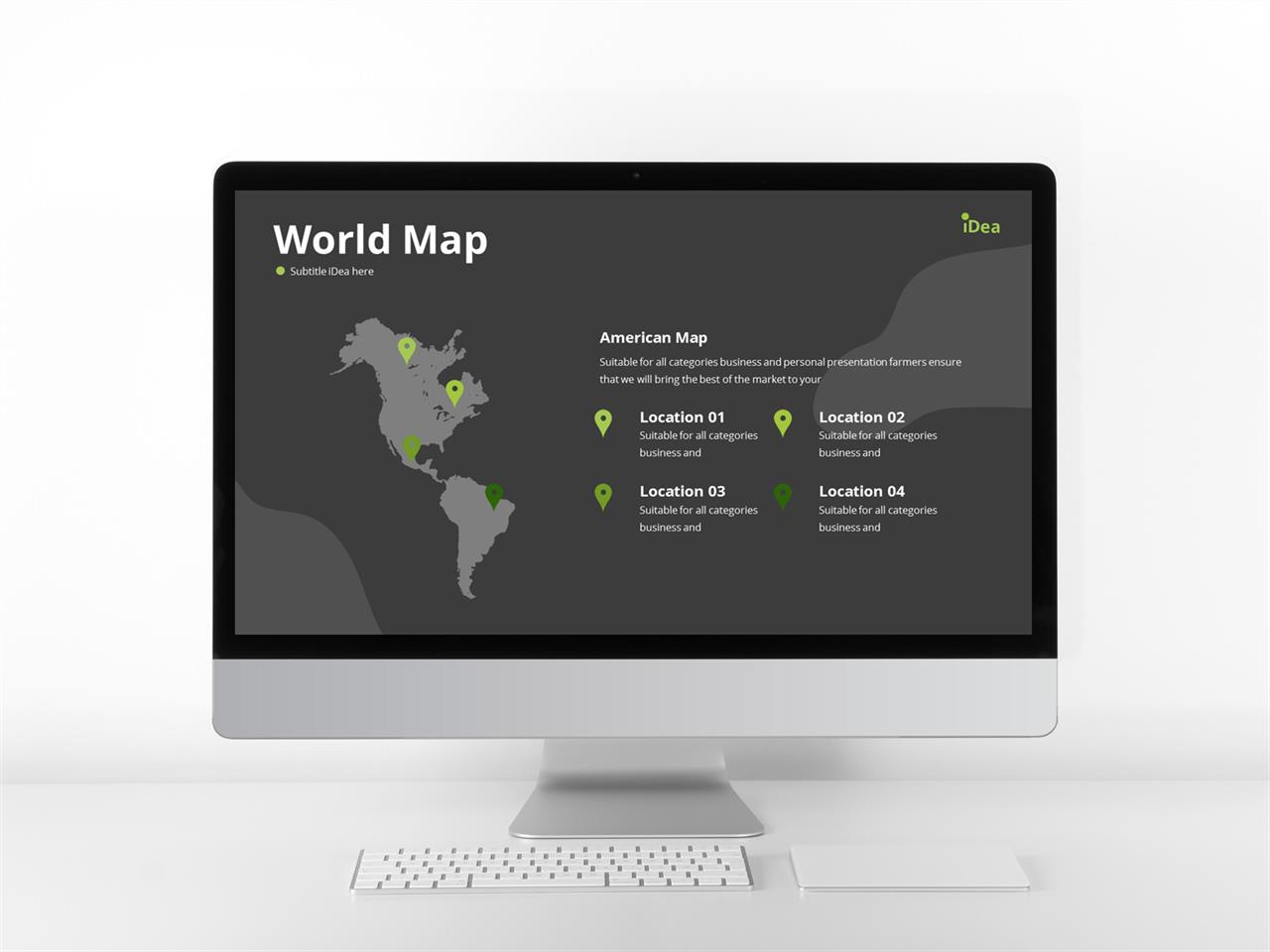 World Map

Subtitle iDea here

iDea

American Map

Suitable for all categories business and personal presentation farmers ensure that we will bring the best of the market to your

Location 01
Suitable for all categories business and

Location 02
Suitable for all categories business and

Location 03
Suitable for all categories business and

Location 04
Suitable for all categories business and