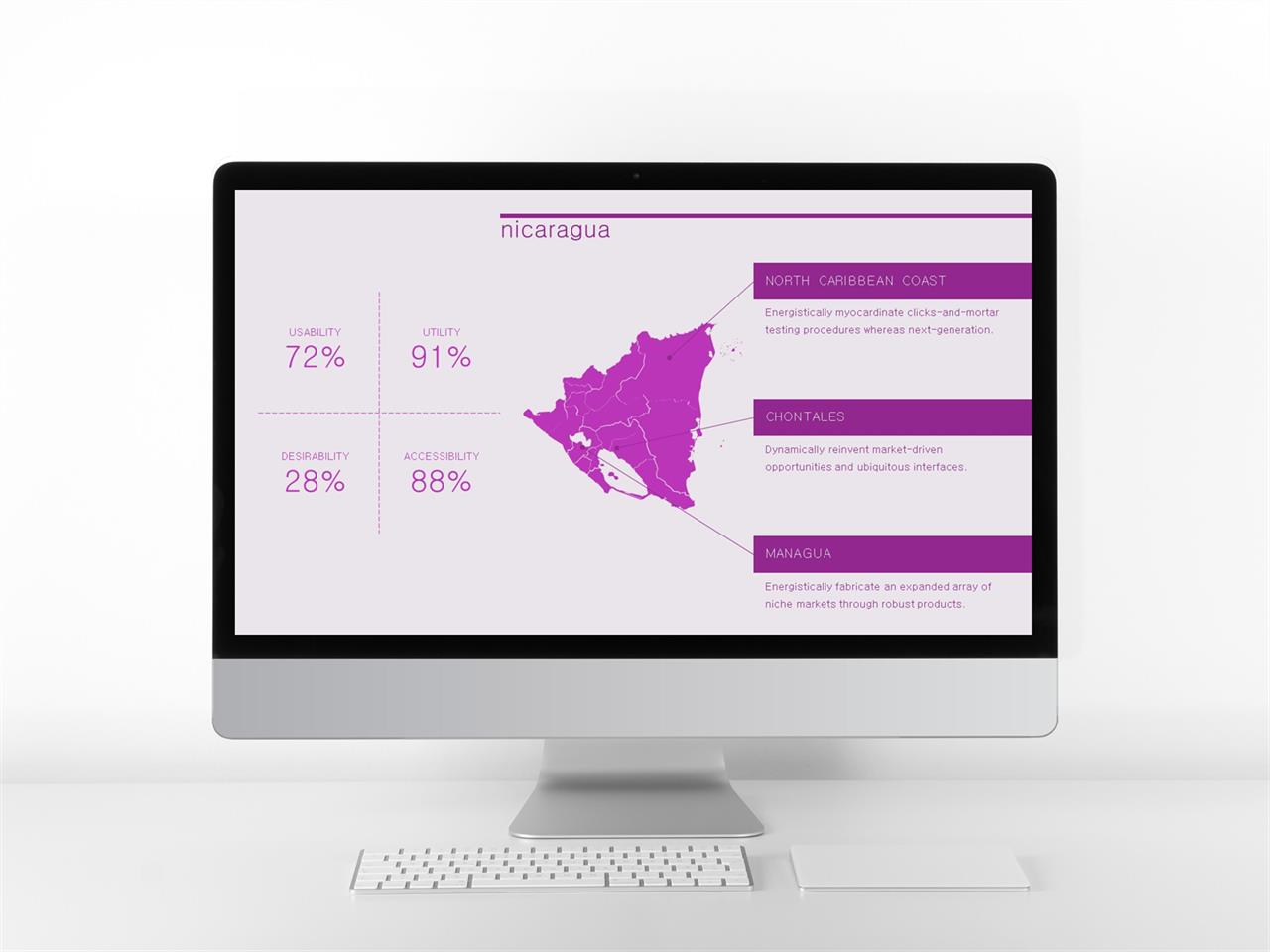 nicaragua

USABILITY
72%

UTILITY
91%

DESIRABILITY
28%

ACCESSIBILITY
88%

NORTH CARIBBEAN COAST

Energistically myocardinate clicks-and-mortar testing procedures whereas next-generation.

CHONTALES

Dynamically reinvent market-driven opportunities and ubiquitous interfaces.

MANAGUA

Energistically fabricate an expanded array of niche markets through robust products.