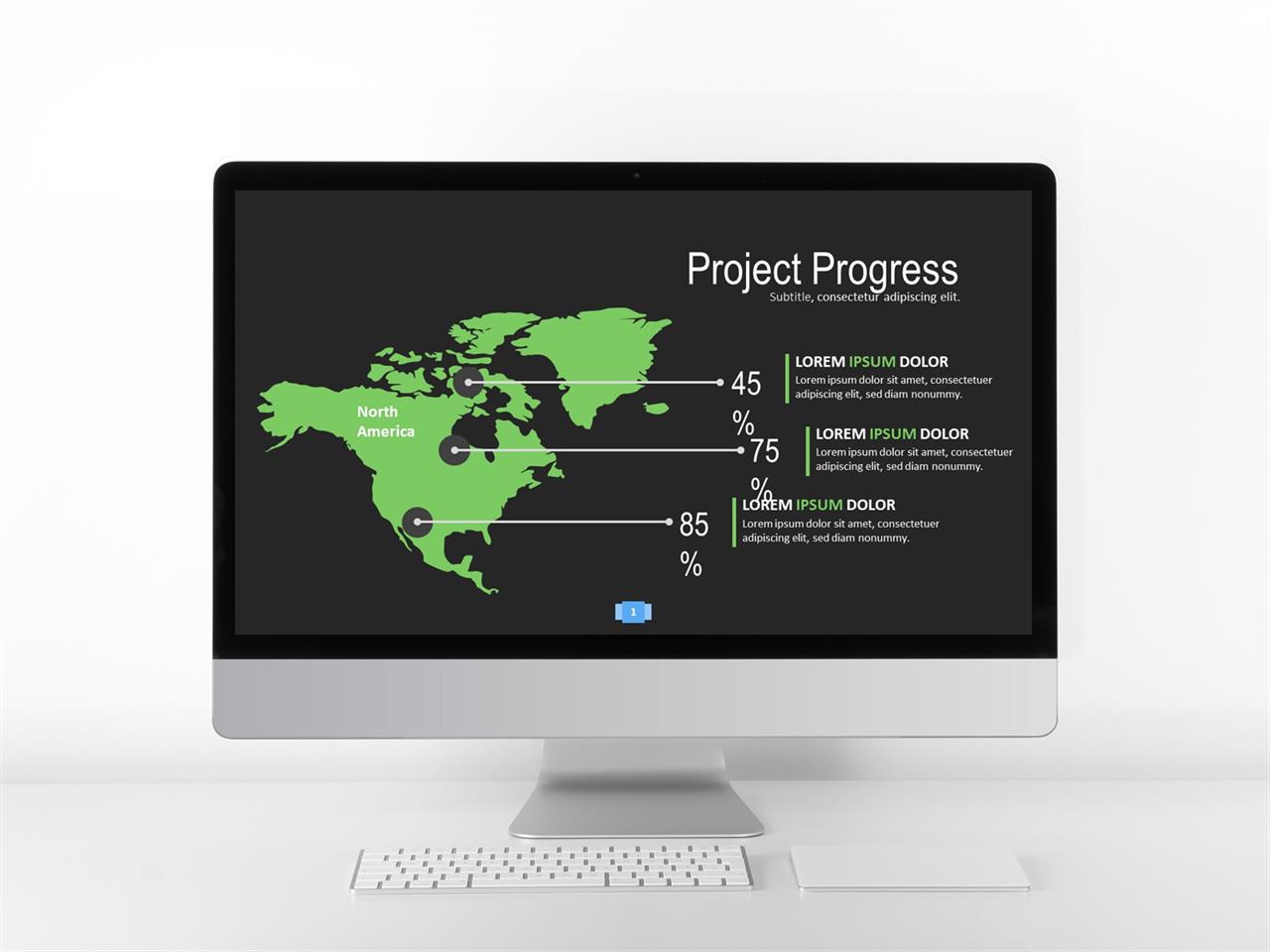 Project Progress
Subtitle, consectetur adipiscing elit.

North America

45 %

LOREM IPSUM DOLOR
Lorem ipsum dolor sit amet, consectetuer adipiscing elit, sed diam nonummy.

75 %

LOREM IPSUM DOLOR
Lorem ipsum dolor sit amet, consectetuer adipiscing elit, sed diam nonummy.

85 %

LOREM IPSUM DOLOR
Lorem ipsum dolor sit amet, consectetuer adipiscing elit, sed diam nonummy.

1