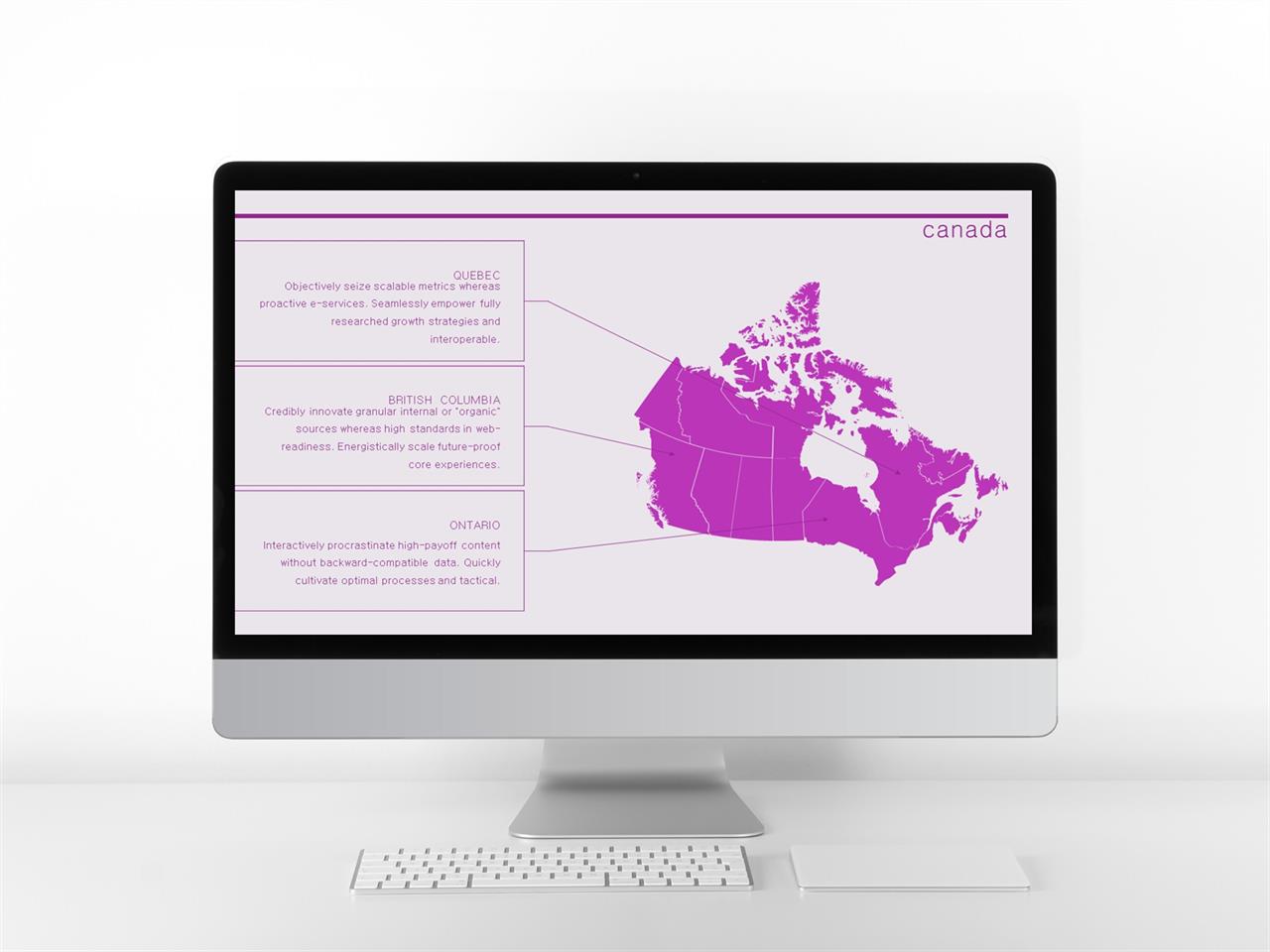 canada

QUEBEC
Objectively seize scalable metrics whereas proactive e-services. Seamlessly empower fully researched growth strategies and interoperable.

BRITISH COLUMBIA
Credibly innovate granular internal or "organic" sources whereas high standards in web-readiness. Energistically scale future-proof core experiences.

ONTARIO
Interactively procrastinate high-payoff content without backward-compatible data. Quickly cultivate optimal processes and tactical.