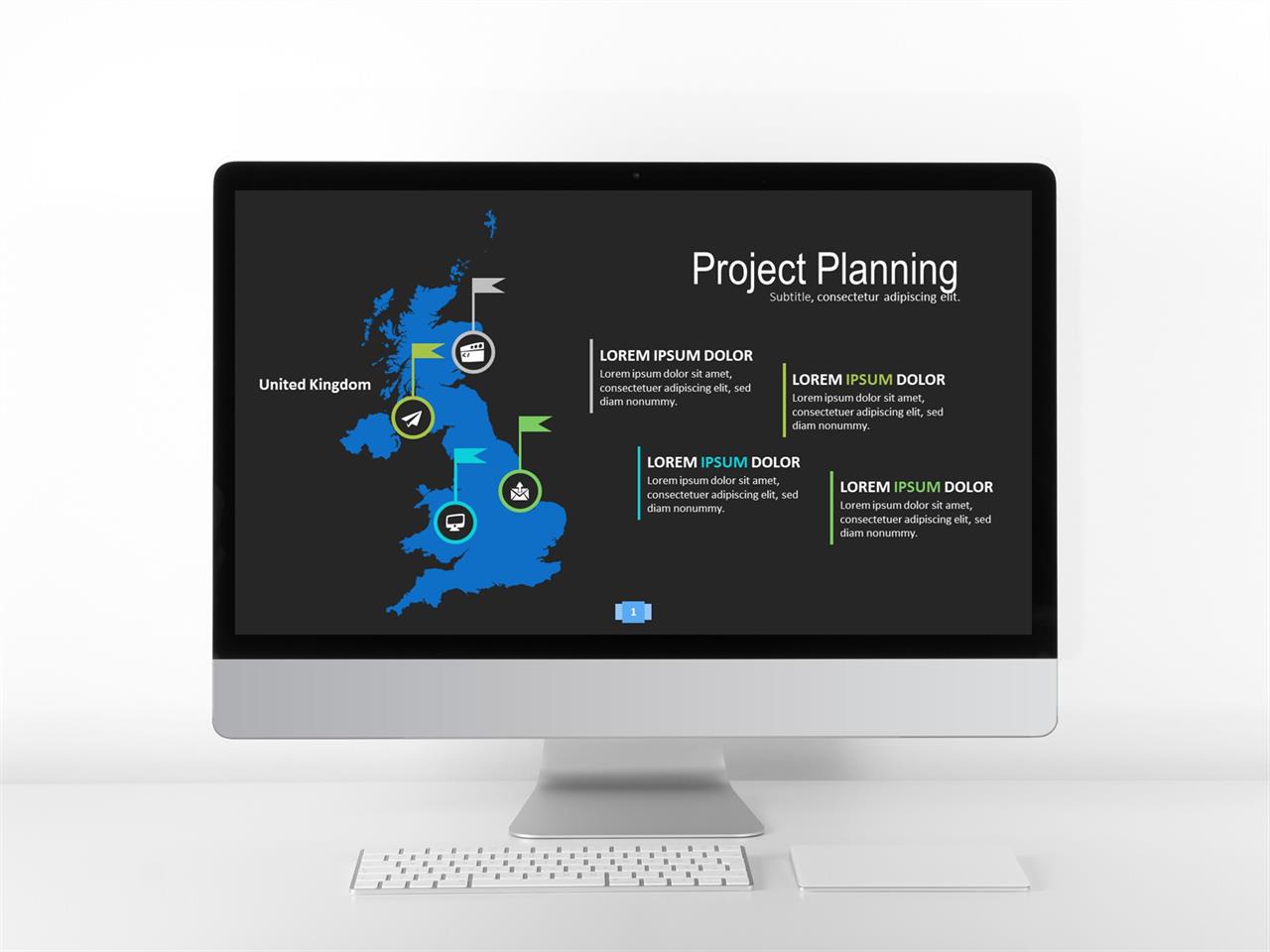 Project Planning
Subtitle, consectetur adipiscing elit.

United Kingdom

LOREM IPSUM DOLOR
Lorem ipsum dolor sit amet, consectetuer adipiscing elit, sed diam nonummy.

LOREM IPSUM DOLOR
Lorem ipsum dolor sit amet, consectetuer adipiscing elit, sed diam nonummy.

LOREM IPSUM DOLOR
Lorem ipsum dolor sit amet, consectetuer adipiscing elit, sed diam nonummy.

LOREM IPSUM DOLOR
Lorem ipsum dolor sit amet, consectetuer adipiscing elit, sed diam nonummy.

1