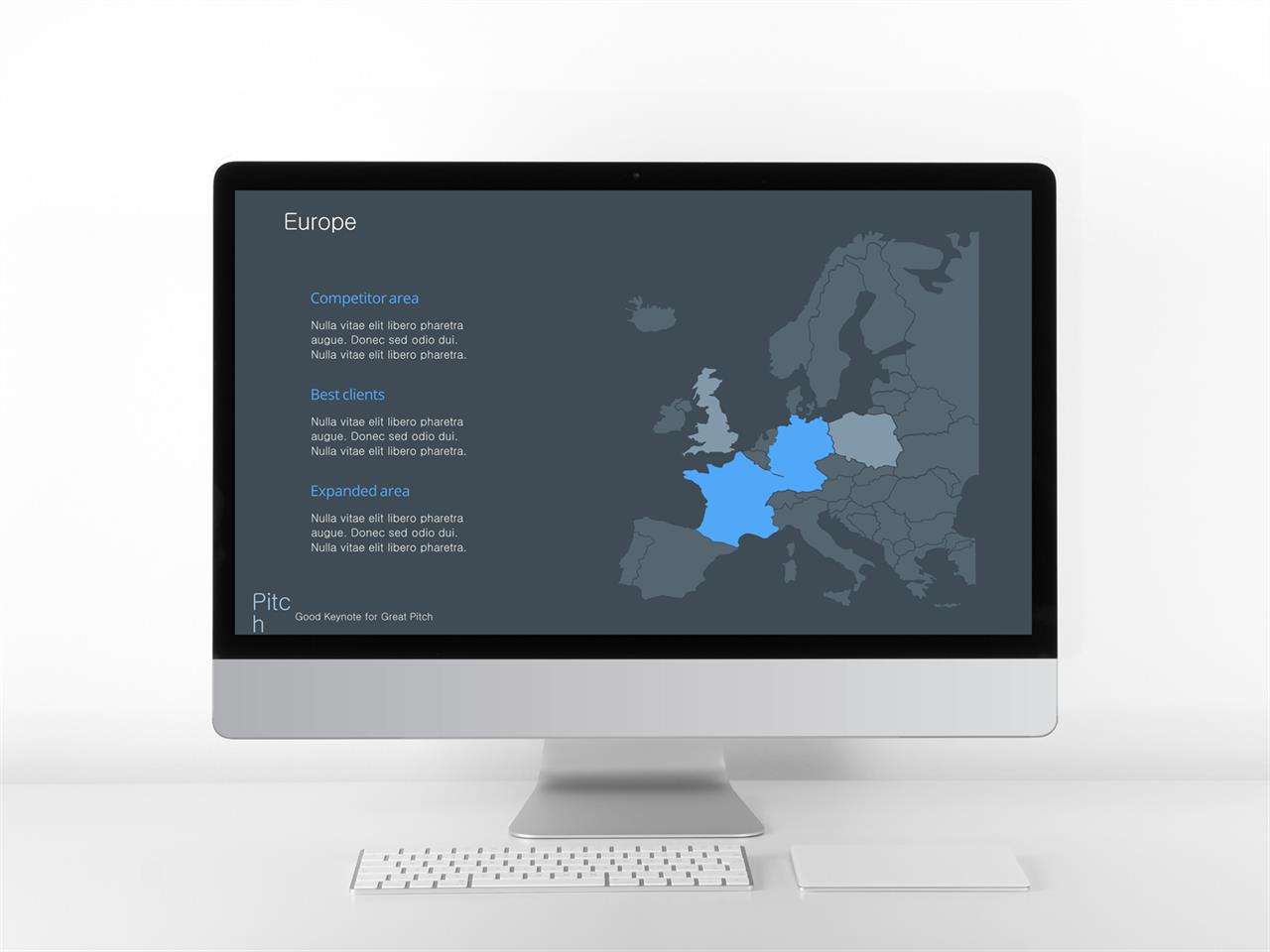 Europe

Competitor area

Nulla vitae elit libero pharetra augue. Donec sed odio dui. Nulla vitae elit libero pharetra.

Best clients

Nulla vitae elit libero pharetra augue. Donec sed odio dui. Nulla vitae elit libero pharetra.

Expanded area

Nulla vitae elit libero pharetra augue. Donec sed odio dui. Nulla vitae elit libero pharetra.

Pitc
h

Good Keynote for Great Pitch