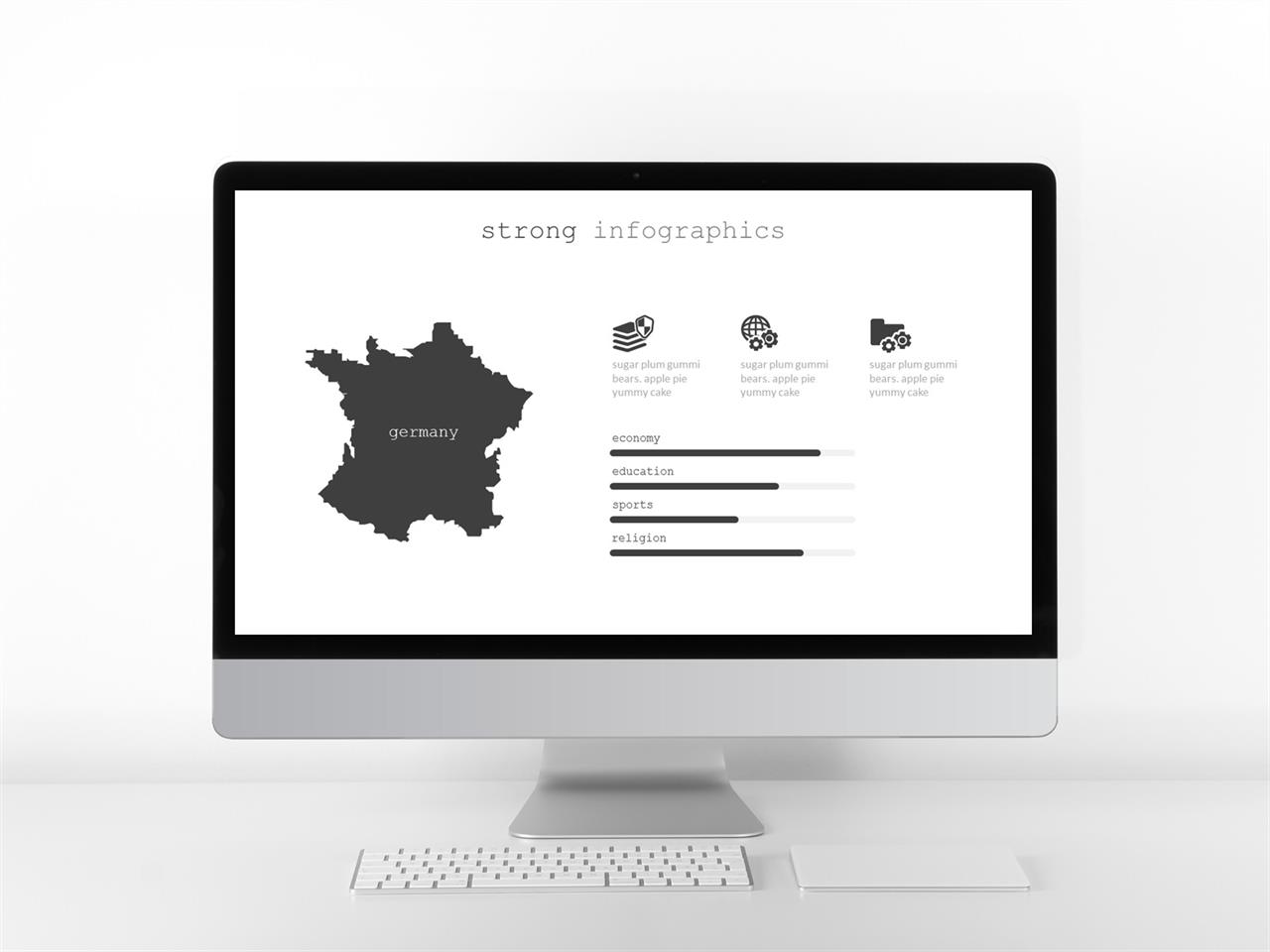 strong infographics

germany

sugar plum gummi bears. apple pie yummy cake

sugar plum gummi bears. apple pie yummy cake

sugar plum gummi bears. apple pie yummy cake

economy

education

sports

religion