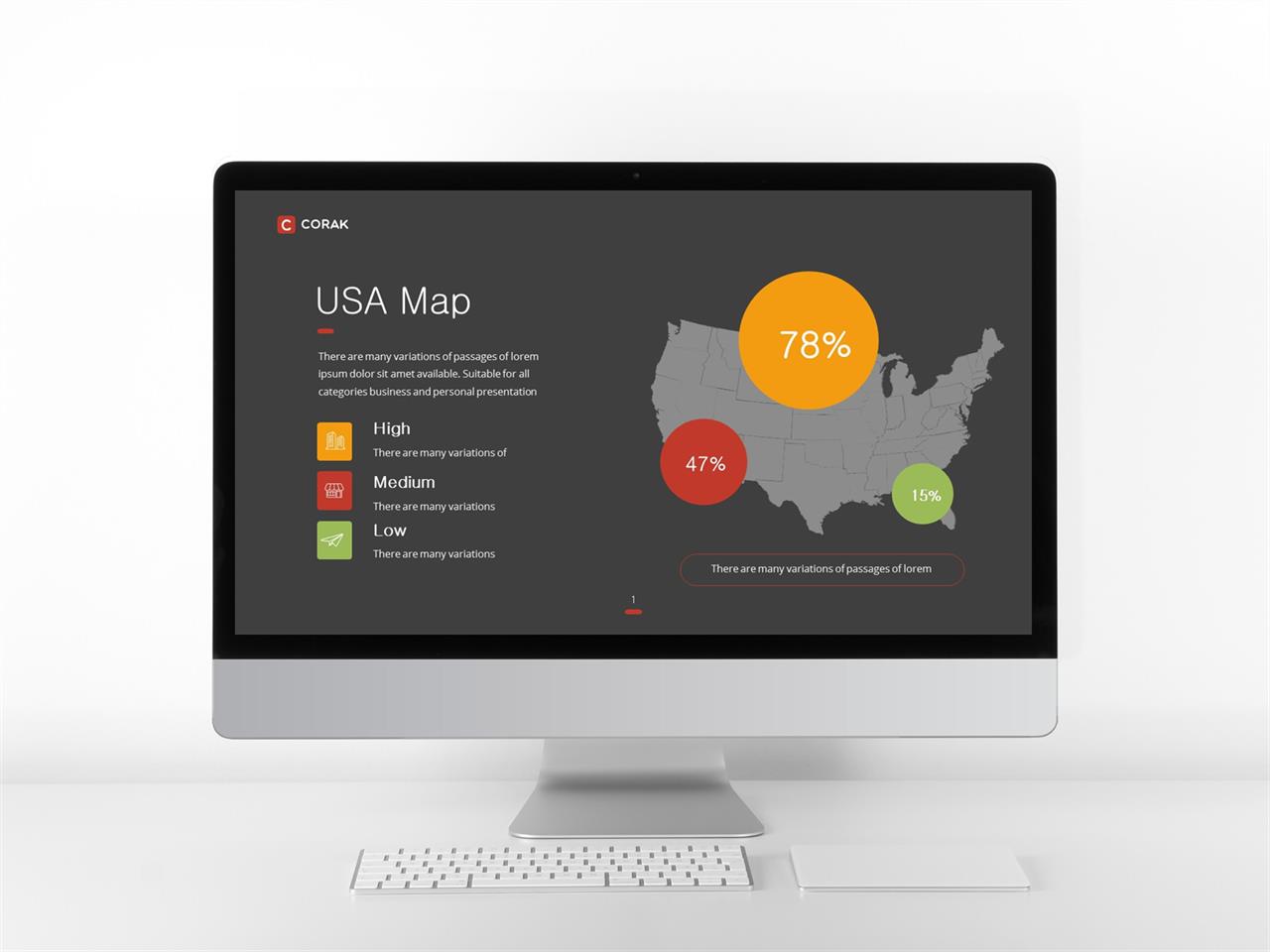 C CORAK

USA Map

There are many variations of passages of lorem ipsum dolor sit amet available. Suitable for all categories business and personal presentation

High
There are many variations of

Medium
There are many variations

Low
There are many variations

78%

47%

15%

There are many variations of passages of lorem

1