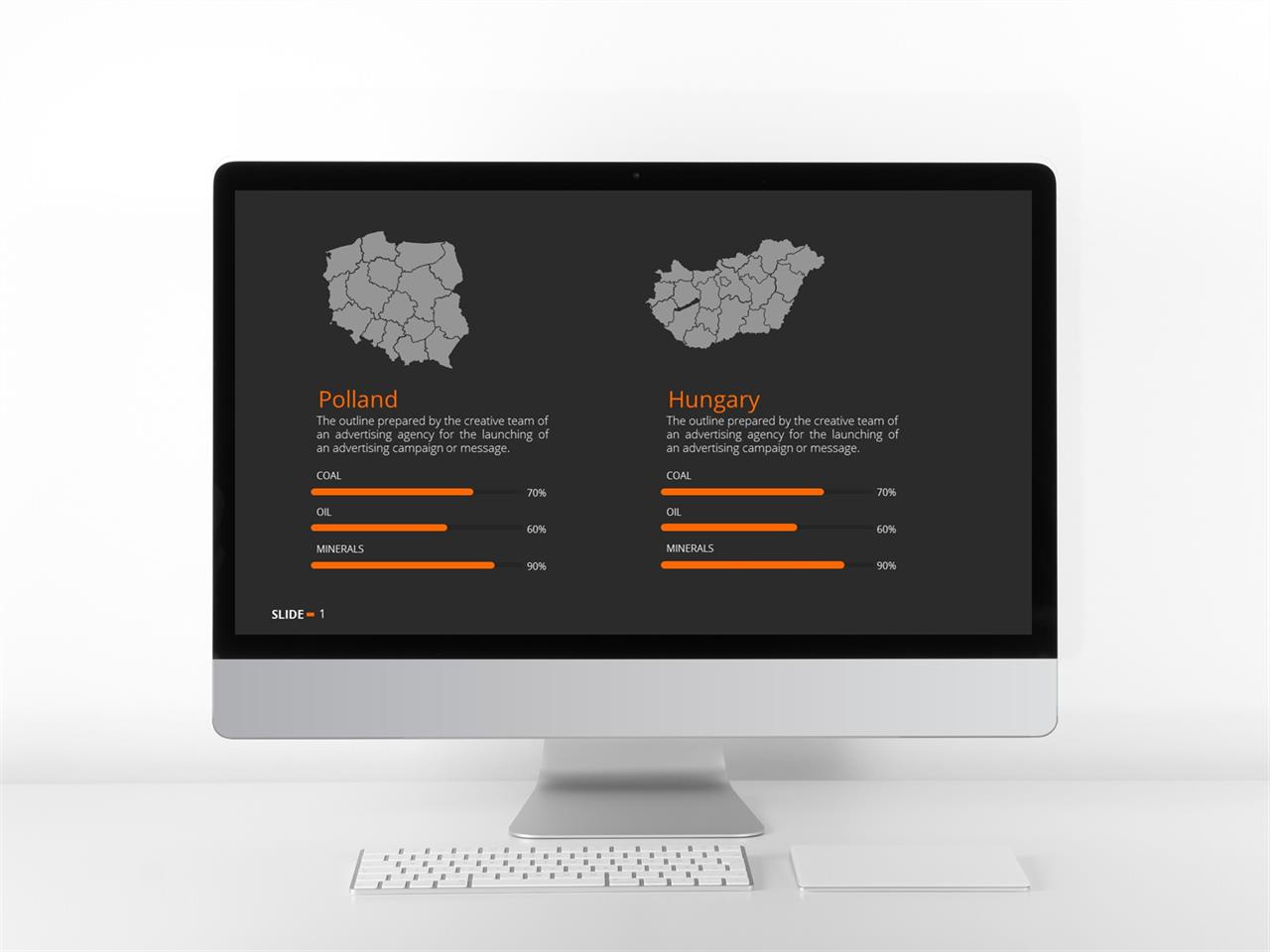 Polland

The outline prepared by the creative team of an advertising agency for the launching of an advertising campaign or message.

COAL
70%
OIL
60%
MINERALS
90%

Hungary

The outline prepared by the creative team of an advertising agency for the launching of an advertising campaign or message.

COAL
70%
OIL
60%
MINERALS
90%

SLIDE 1