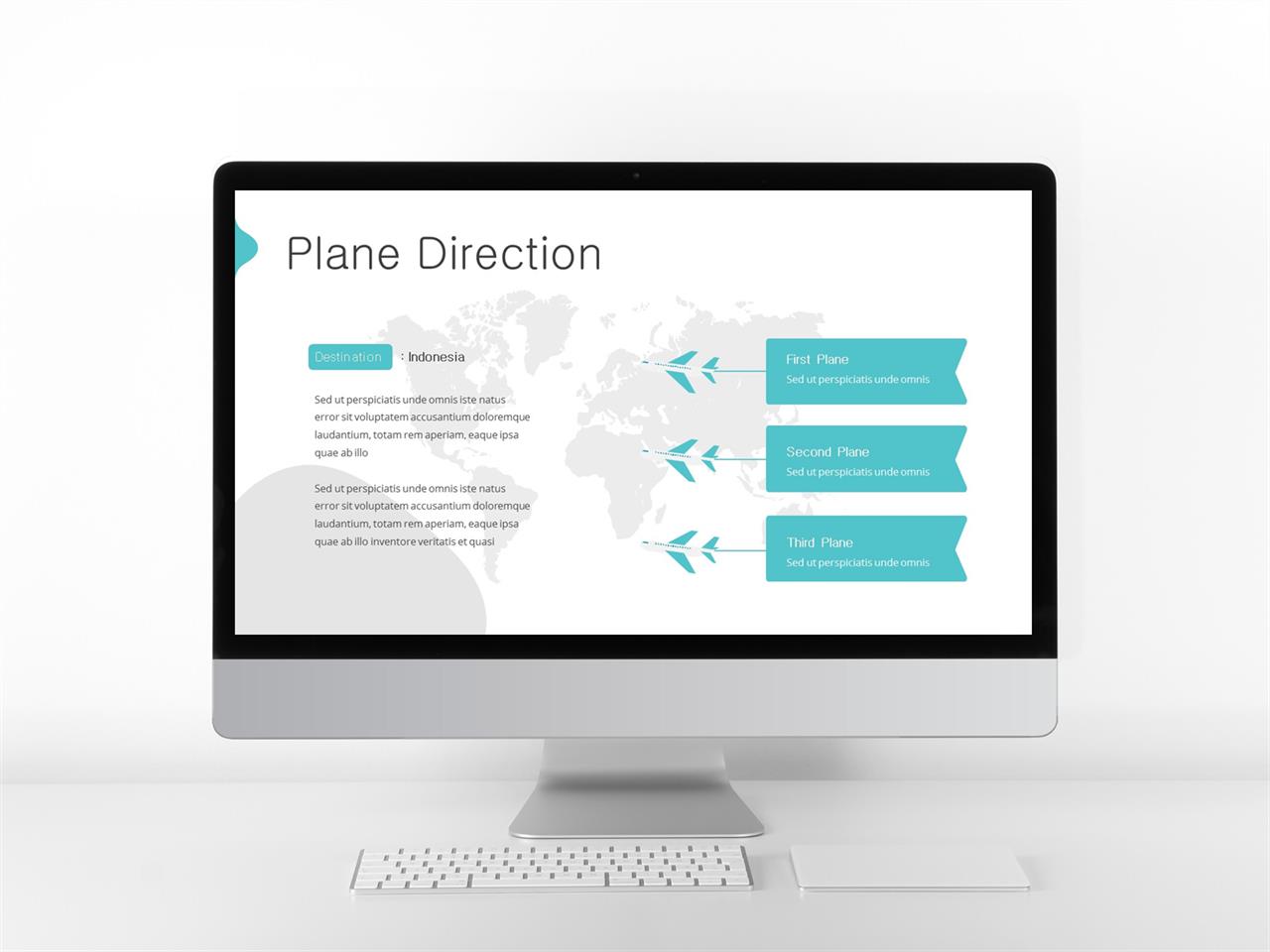 Plane Direction

Destination : Indonesia

Sed ut perspiciatis unde omnis iste natus error sit voluptatem accusantium doloremque laudantium, totam rem aperiam, eaque ipsa quae ab illo

Sed ut perspiciatis unde omnis iste natus error sit voluptatem accusantium doloremque laudantium, totam rem aperiam, eaque ipsa quae ab illo inventore veritatis et quasi

First Plane
Sed ut perspiciatis unde omnis

Second Plane
Sed ut perspiciatis unde omnis

Third Plane
Sed ut perspiciatis unde omnis