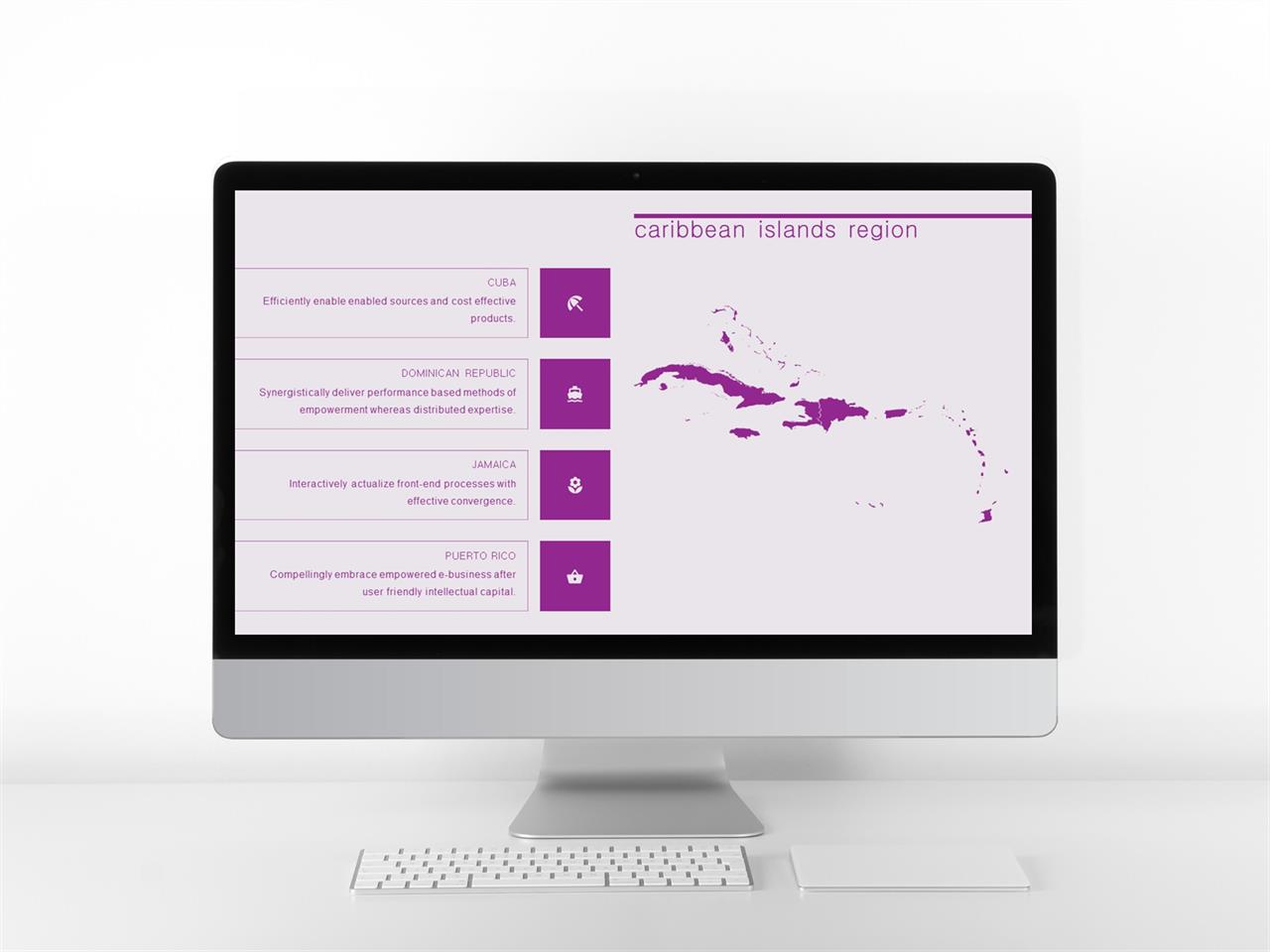 caribbean islands region

CUBA
Efficiently enable enabled sources and cost effective products.

DOMINICAN REPUBLIC
Synergistically deliver performance based methods of empowerment whereas distributed expertise.

JAMAICA
Interactively actualize front-end processes with effective convergence.

PUERTO RICO
Compellingly embrace empowered e-business after user friendly intellectual capital.