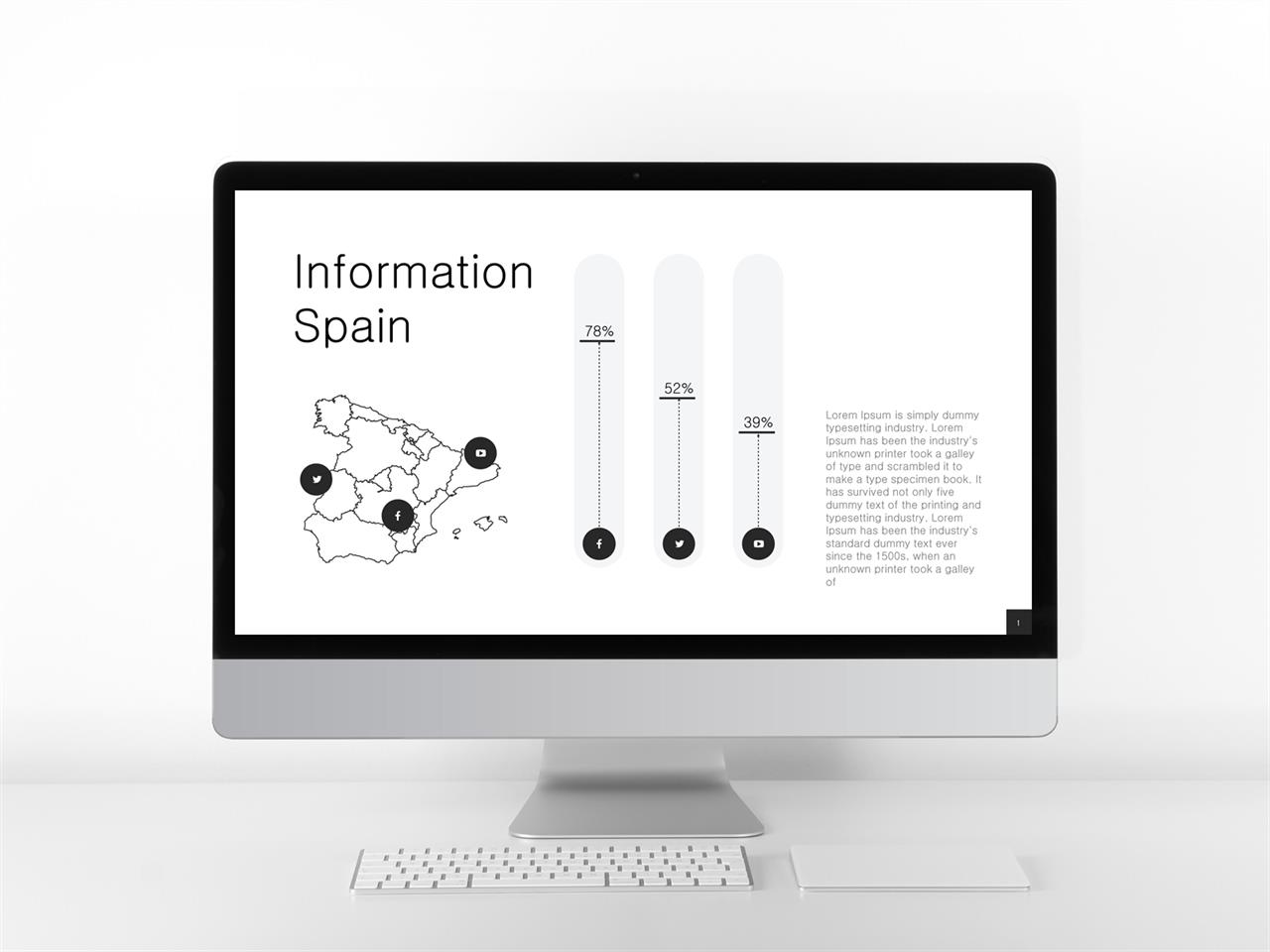 Information Spain

78%

52%

39%

Lorem Ipsum is simply dummy typesetting industry. Lorem Ipsum has been the industry's unknown printer took a galley of type and scrambled it to make a type specimen book. It has survived not only five dummy text of the printing and typesetting industry. Lorem Ipsum has been the industry's standard dummy text ever since the 1500s, when an unknown printer took a galley of

1