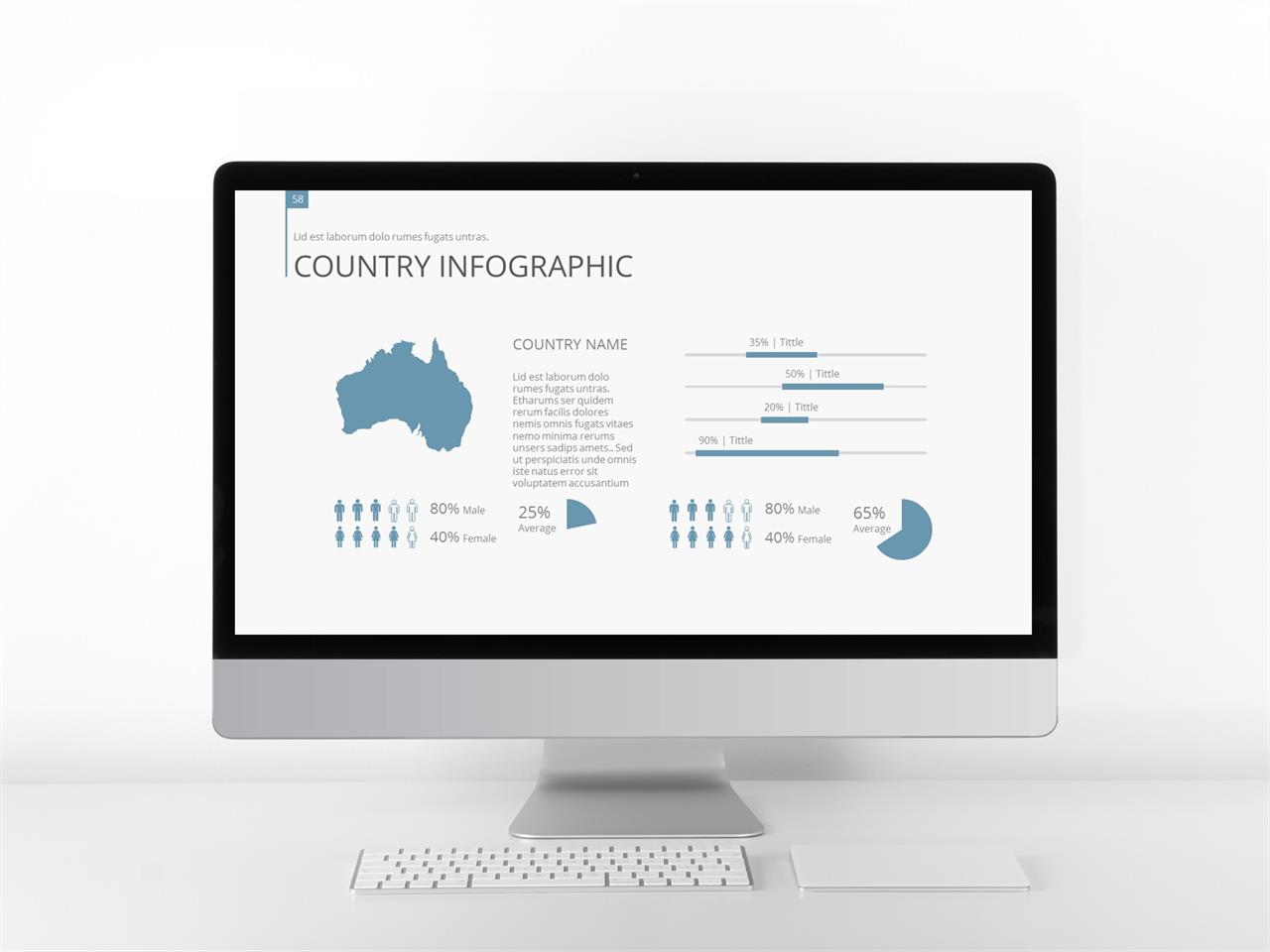 58

Lid est laborum dolo rumes fugats untras.

COUNTRY INFOGRAPHIC

COUNTRY NAME

Lid est laborum dolo rumes fugats untras. Etharums ser quidem rerum facilis dolores nemis omnis fugats vitaes nemo minima rerums unsers sadips amets.. Sed ut perspiciatis unde omnis iste natus error sit voluptatem accusantium

35% | Tittle

50% | Tittle

20% | Tittle

90% | Tittle

80% Male

40% Female

25%
Average

80% Male

40% Female

65%
Average