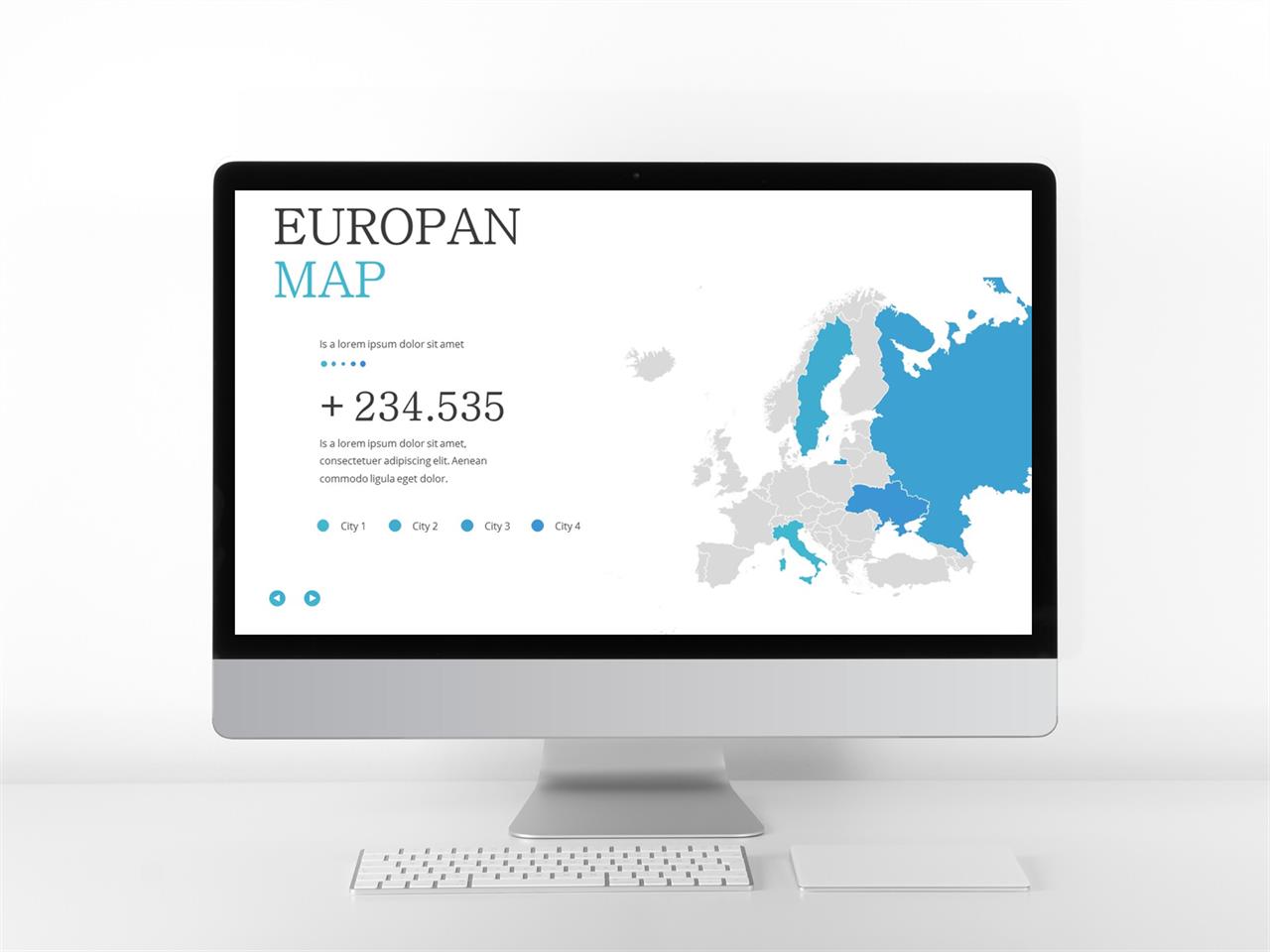 EUROPAN
MAP

Is a lorem ipsum dolor sit amet

+ 234.535

Is a lorem ipsum dolor sit amet, consectetuer adipiscing elit. Aenean commodo ligula eget dolor.

City 1 City 2 City 3 City 4