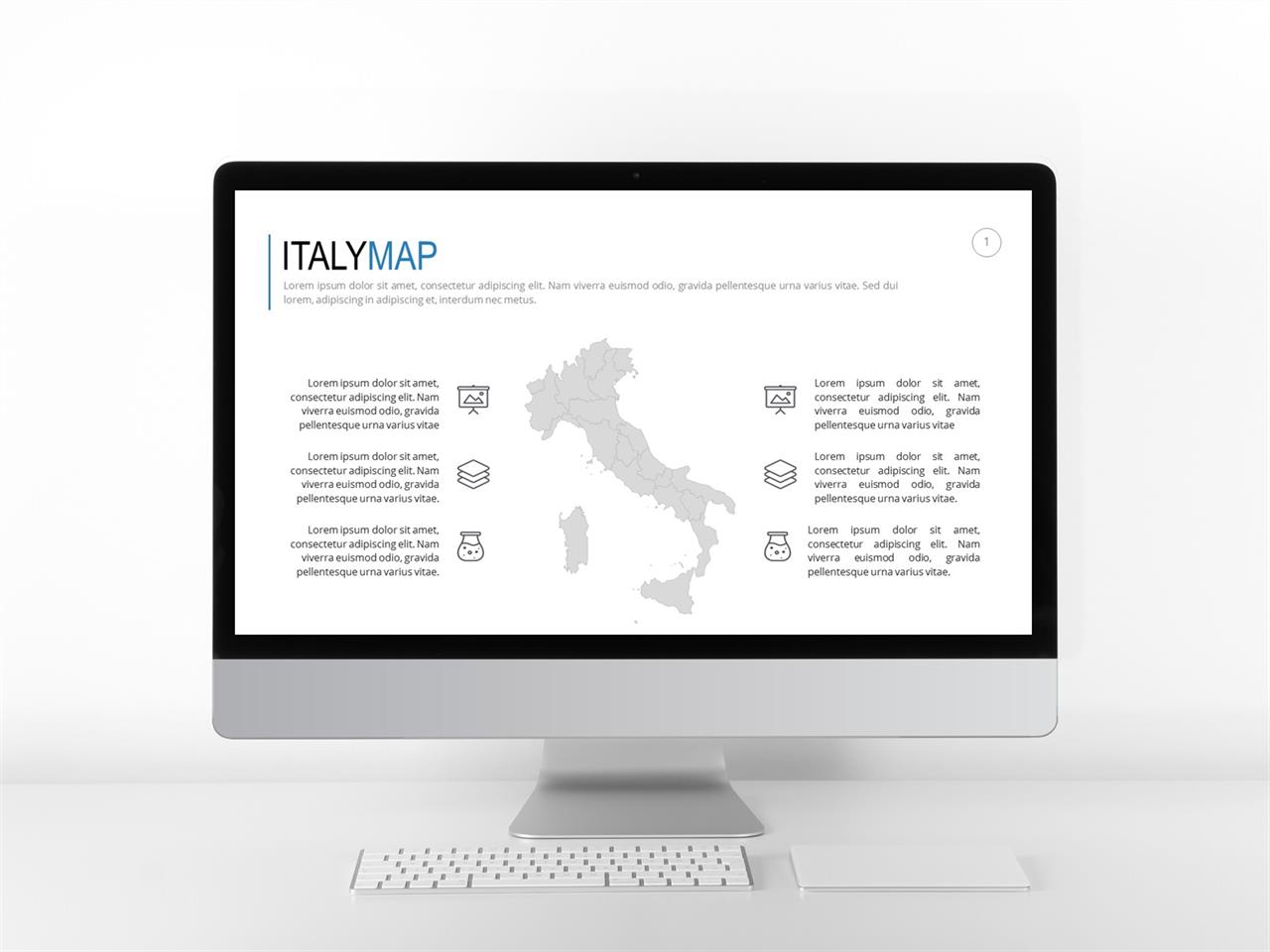 ITALYMAP

1

Lorem ipsum dolor sit amet, consectetur adipiscing elit. Nam viverra euismod odio, gravida pellentesque urna varius vitae. Sed dui lorem, adipiscing in adipiscing et, interdum nec metus.

Lorem ipsum dolor sit amet, consectetur adipiscing elit. Nam viverra euismod odio, gravida pellentesque urna varius vitae

Lorem ipsum dolor sit amet, consectetur adipiscing elit. Nam viverra euismod odio, gravida pellentesque urna varius vitae.

Lorem ipsum dolor sit amet, consectetur adipiscing elit. Nam viverra euismod odio, gravida pellentesque urna varius vitae.

Lorem ipsum dolor sit amet, consectetur adipiscing elit. Nam viverra euismod odio, gravida pellentesque urna varius vitae

Lorem ipsum dolor sit amet, consectetur adipiscing elit. Nam viverra euismod odio, gravida pellentesque urna varius vitae.

Lorem ipsum dolor sit amet, consectetur adipiscing elit. Nam viverra euismod odio, gravida pellentesque urna varius vitae.