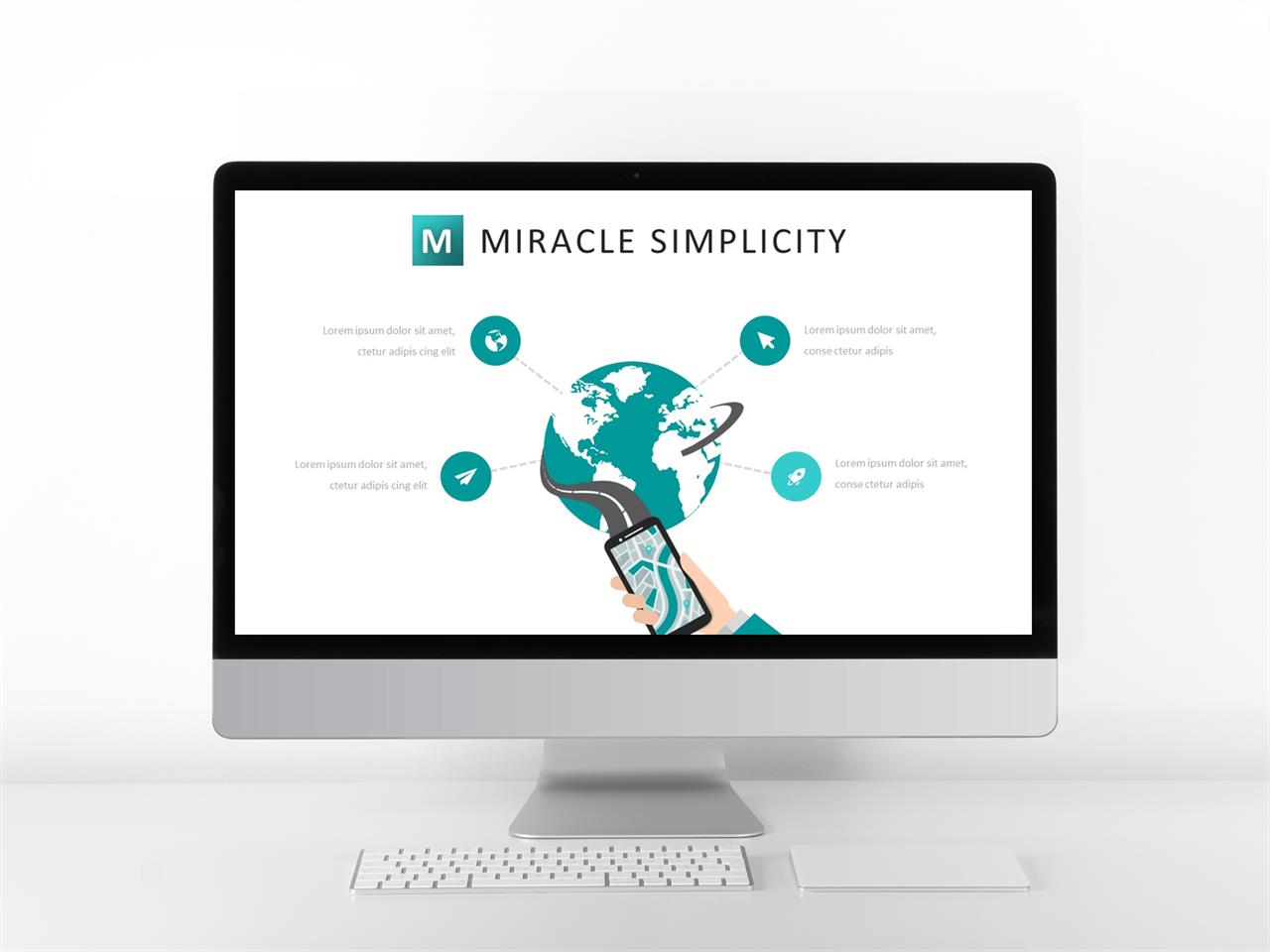 M MIRACLE SIMPLICITY

Lorem ipsum dolor sit amet, ctetur adipis cing elit

Lorem ipsum dolor sit amet, conse ctetur adipis

Lorem ipsum dolor sit amet, ctetur adipis cing elit

Lorem ipsum dolor sit amet, conse ctetur adipis