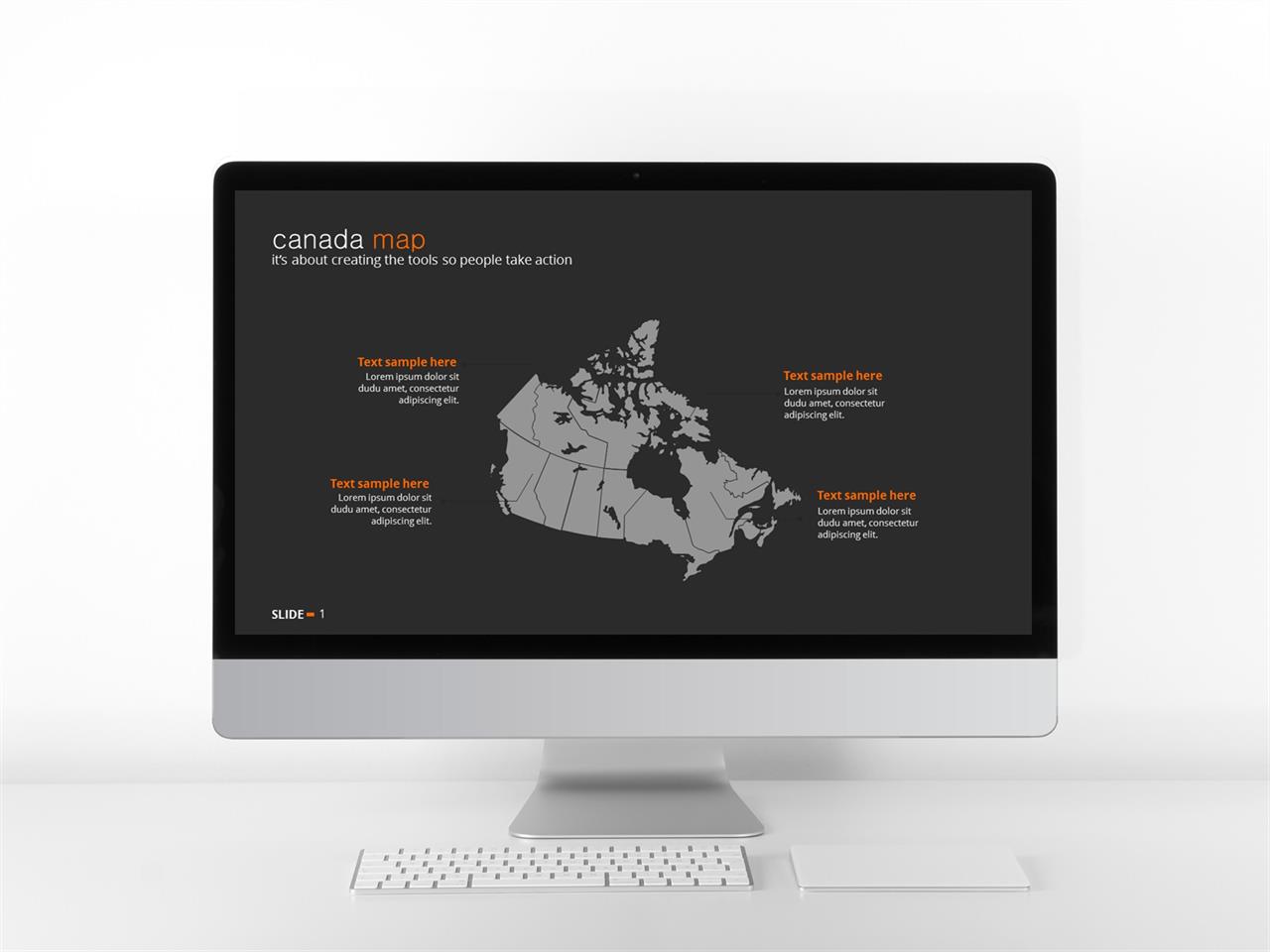 canada map
it's about creating the tools so people take action

Text sample here
Lorem ipsum dolor sit dudu amet, consectetur adipiscing elit.

Text sample here
Lorem ipsum dolor sit dudu amet, consectetur adipiscing elit.

Text sample here
Lorem ipsum dolor sit dudu amet, consectetur adipiscing elit.

Text sample here
Lorem ipsum dolor sit dudu amet, consectetur adipiscing elit.

SLIDE 1