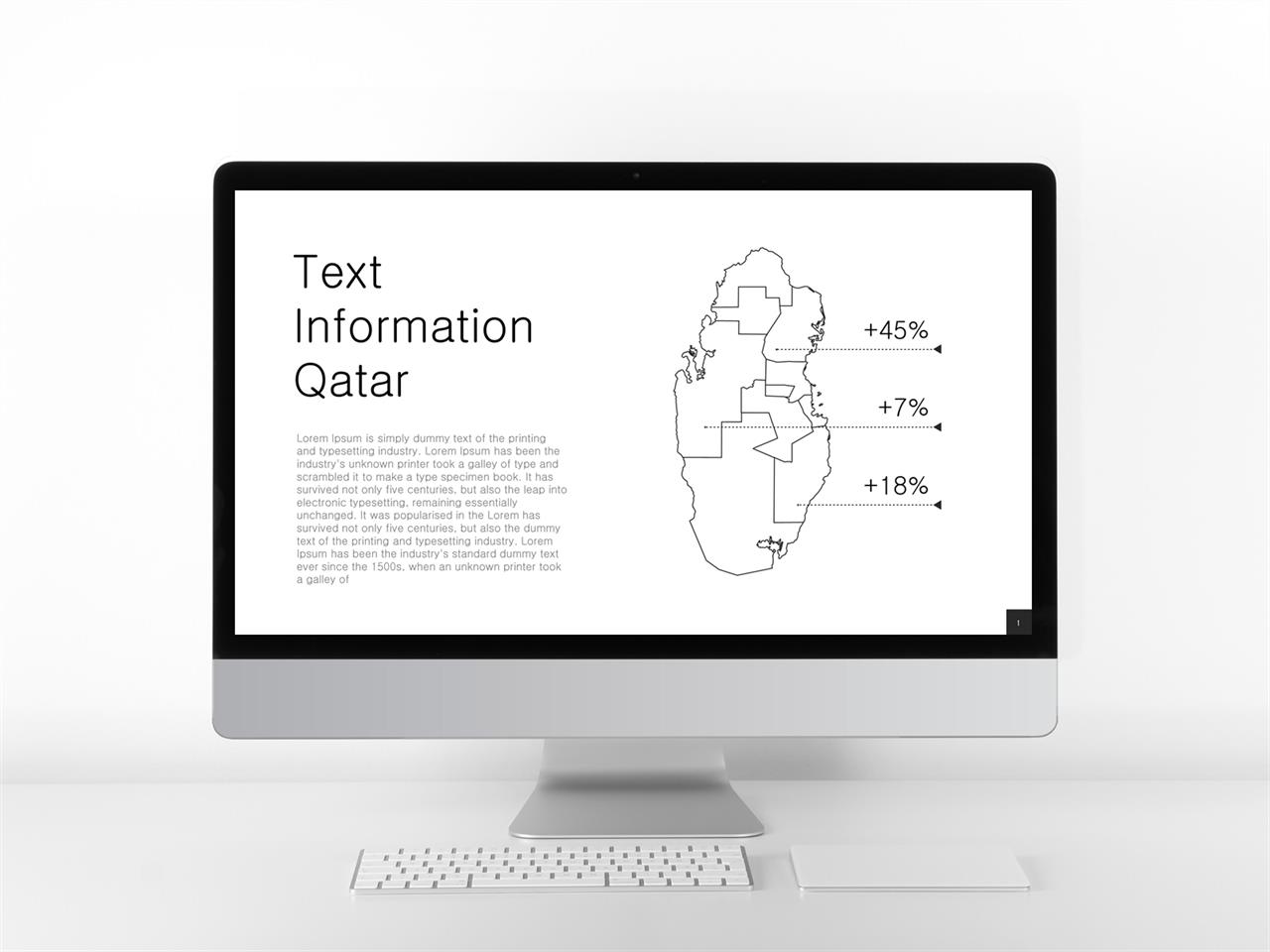 Text Information Qatar

Lorem Ipsum is simply dummy text of the printing and typesetting industry. Lorem Ipsum has been the industry's unknown printer took a galley of type and scrambled it to make a type specimen book. It has survived not only five centuries, but also the leap into electronic typesetting, remaining essentially unchanged. It was popularised in the Lorem has survived not only five centuries, but also the dummy text of the printing and typesetting industry. Lorem Ipsum has been the industry's standard dummy text ever since the 1500s, when an unknown printer took a galley of

+45%

+7%

+18%

1