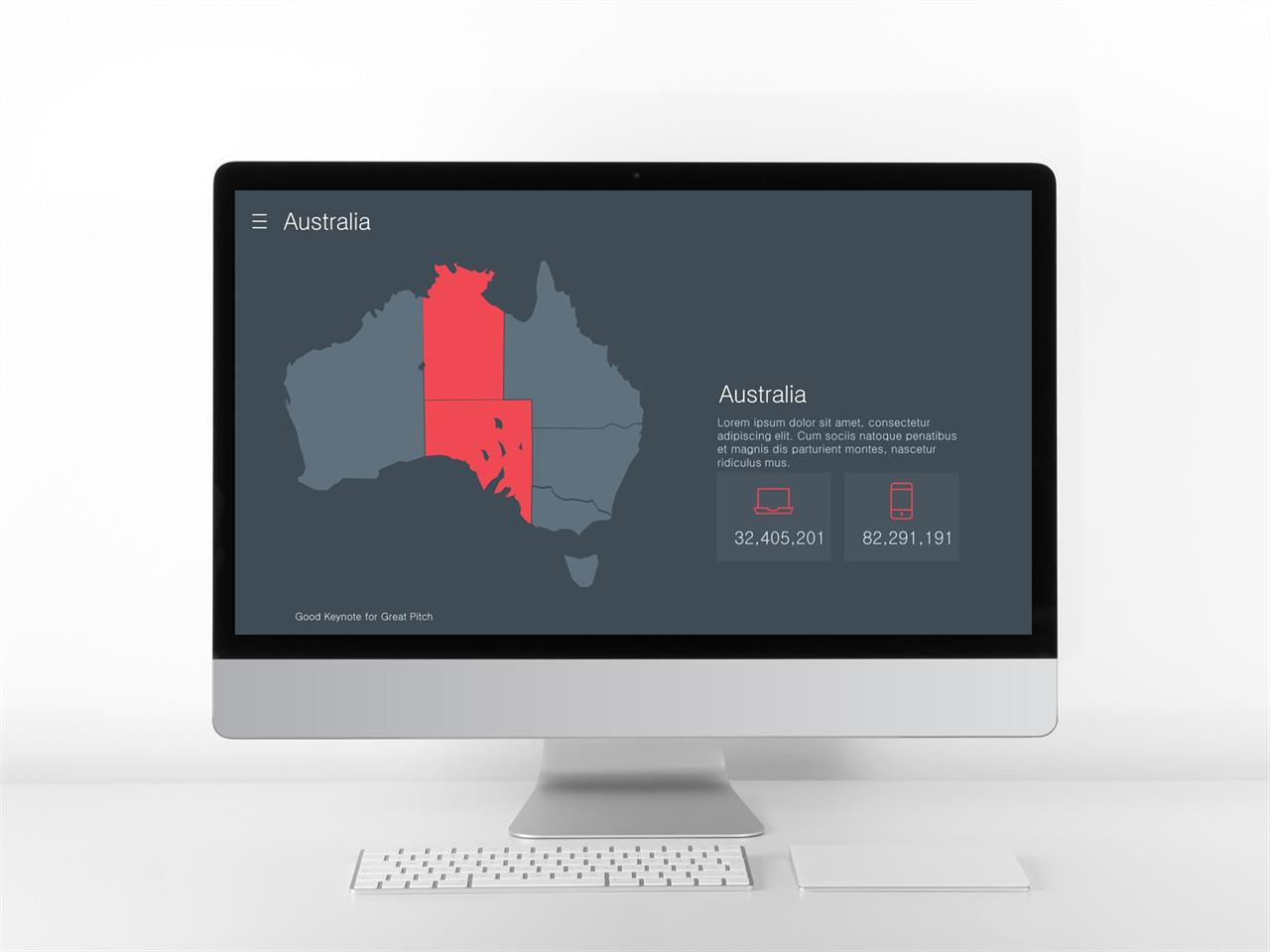 Australia

Australia

Lorem ipsum dolor sit amet, consectetur adipiscing elit. Cum sociis natoque penatibus et magnis dis parturient montes, nascetur ridiculus mus.

32,405,201

82,291,191

Good Keynote for Great Pitch