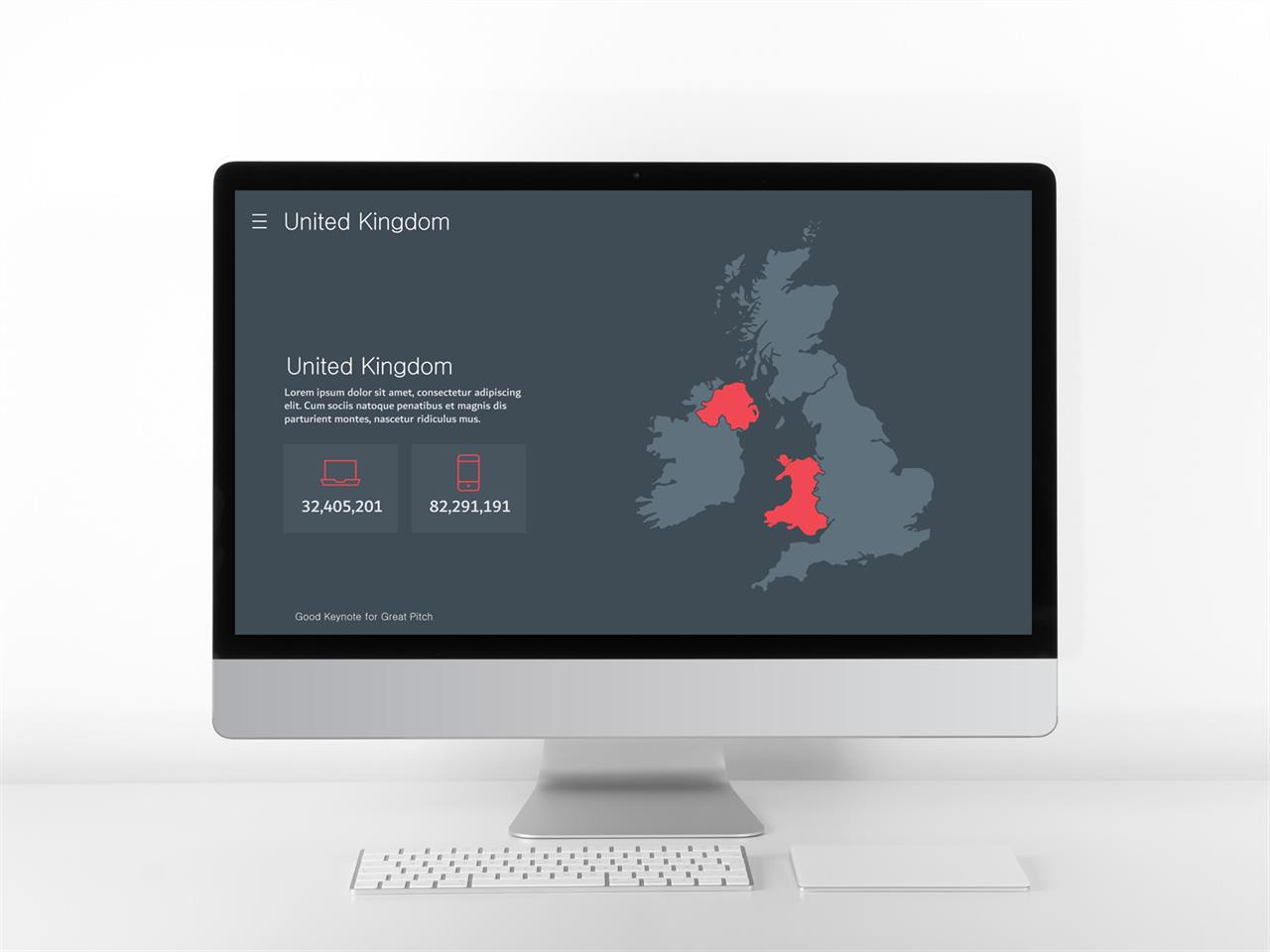 United Kingdom

United Kingdom

Lorem ipsum dolor sit amet, consectetur adipiscing elit. Cum sociis natoque penatibus et magnis dis parturient montes, nascetur ridiculus mus.

32,405,201

82,291,191

Good Keynote for Great Pitch